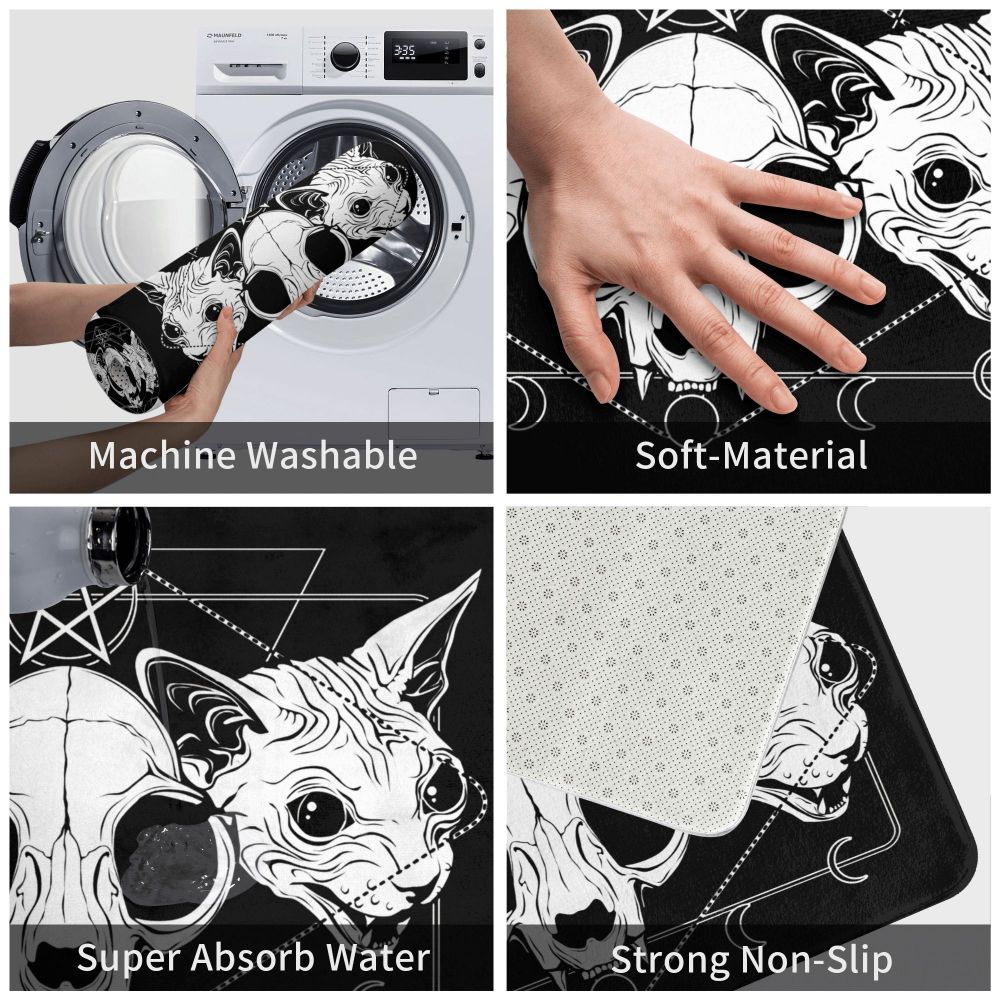 MAUNFELD

3:35

Machine Washable

Soft-Material

Super Absorb Water

Strong Non-Slip