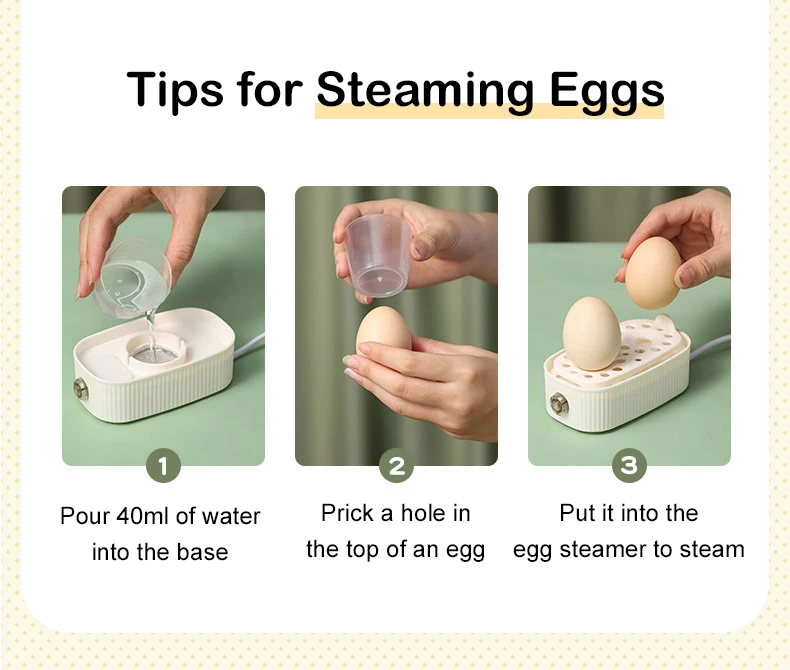 Tips for Steaming Eggs

1
Pour 40ml of water into the base

2
Prick a hole in the top of an egg

3
Put it into the egg steamer to steam