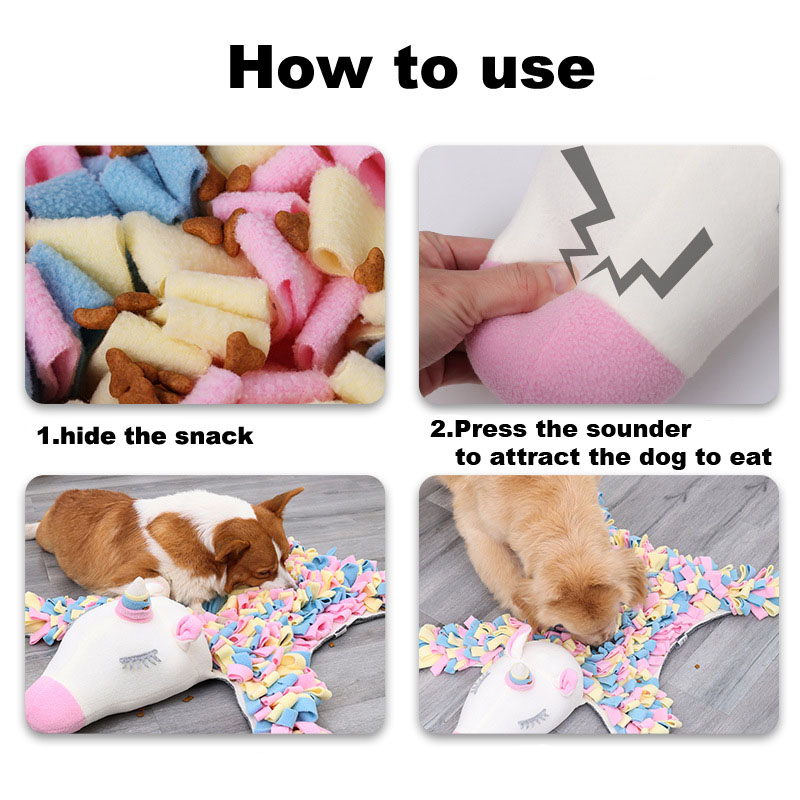 How to use

1.hide the snack

2.Press the sounder to attract the dog to eat