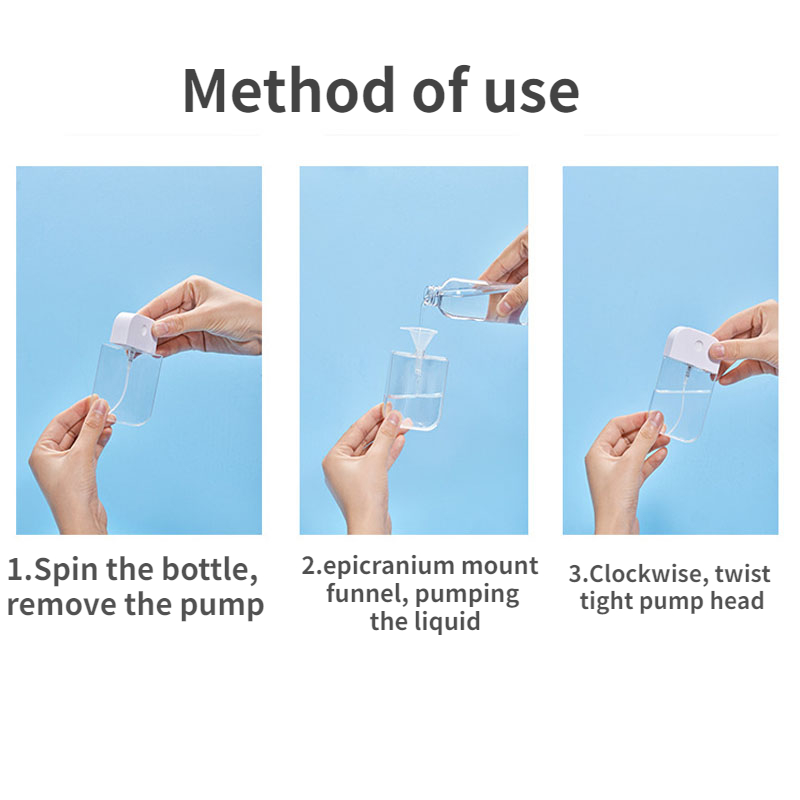 Method of use

1.Spin the bottle, remove the pump

2.epicranium mount funnel, pumping the liquid

3.Clockwise, twist tight pump head