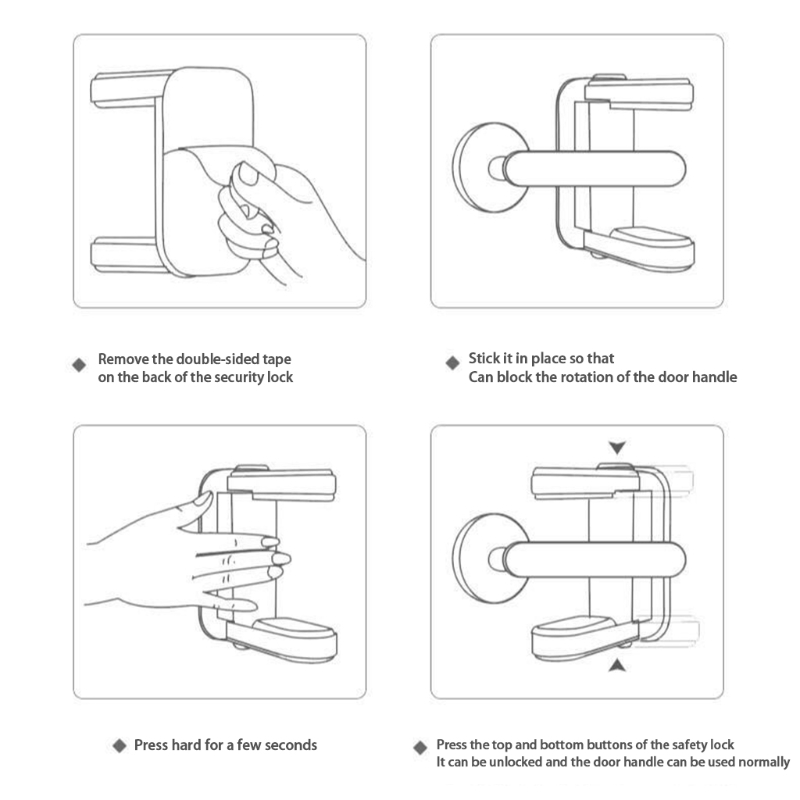 ◆ Remove the double-sided tape on the back of the security lock

◆ Stick it in place so that Can block the rotation of the door handle

◆ Press hard for a few seconds

◆ Press the top and bottom buttons of the safety lock It can be unlocked and the door handle can be used normally