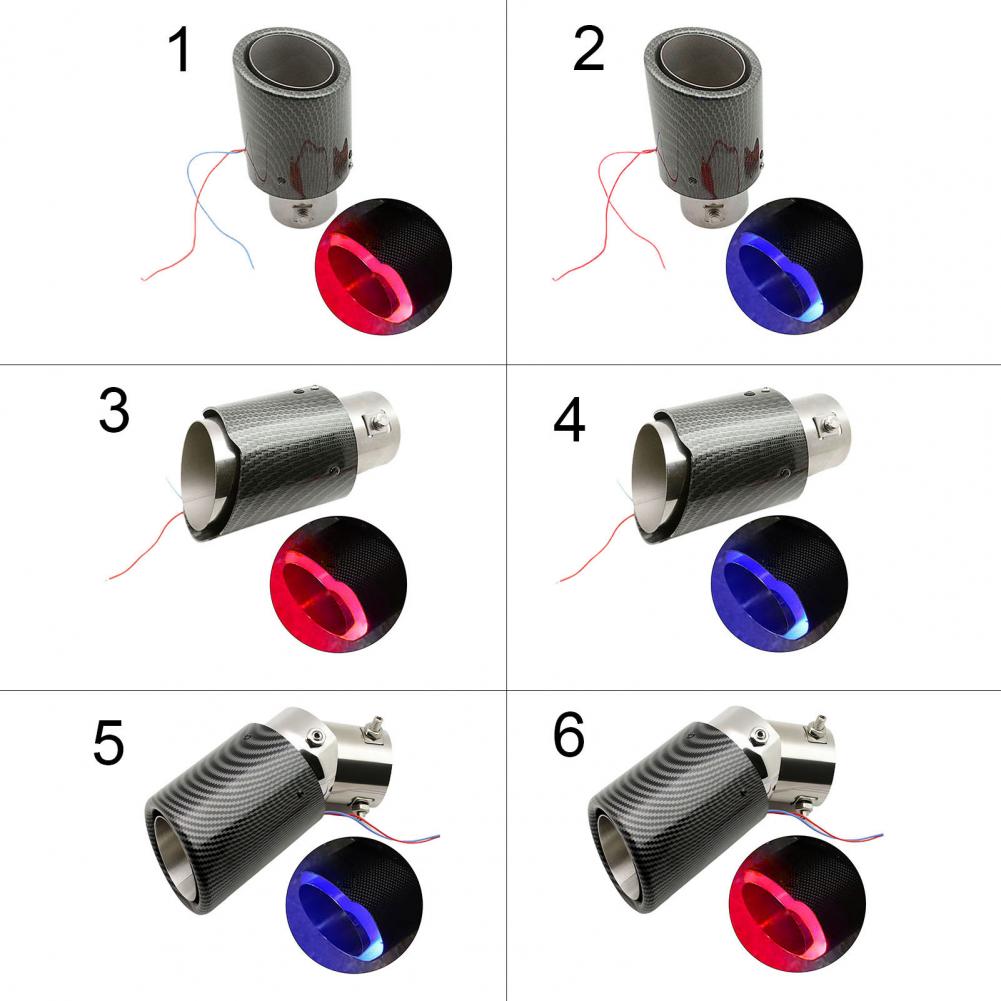 1
2
3
4
5
6