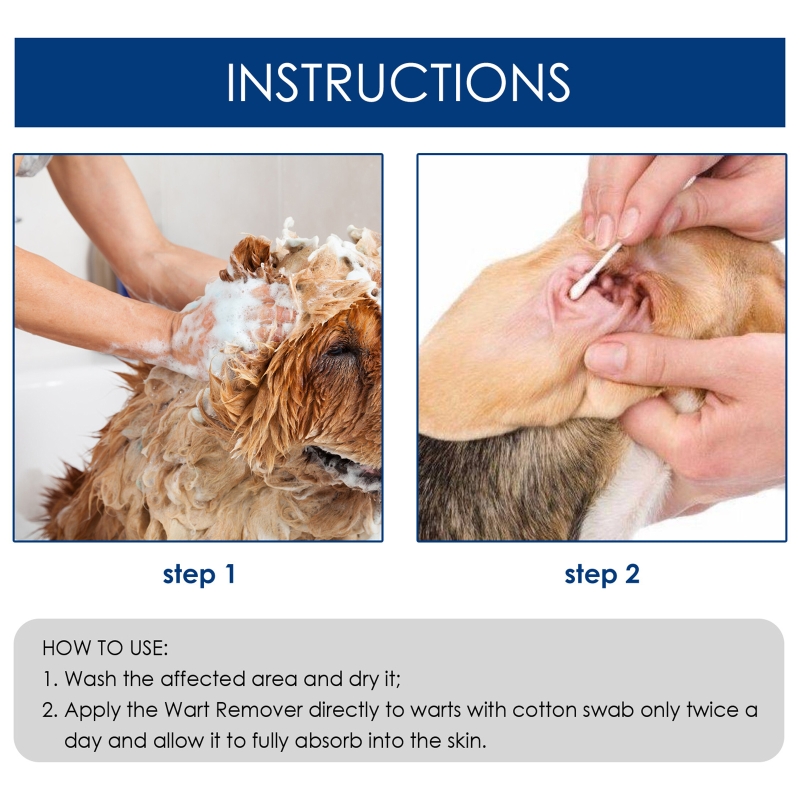 INSTRUCTIONS

step 1

step 2

HOW TO USE:
1. Wash the affected area and dry it;
2. Apply the Wart Remover directly to warts with cotton swab only twice a day and allow it to fully absorb into the skin.