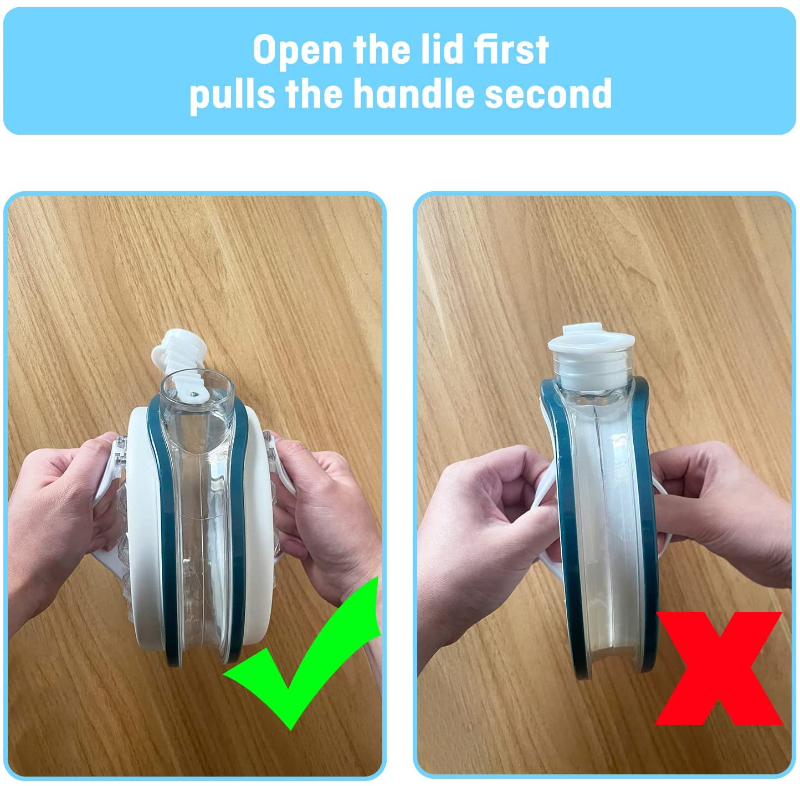 Open the lid first
pulls the handle second