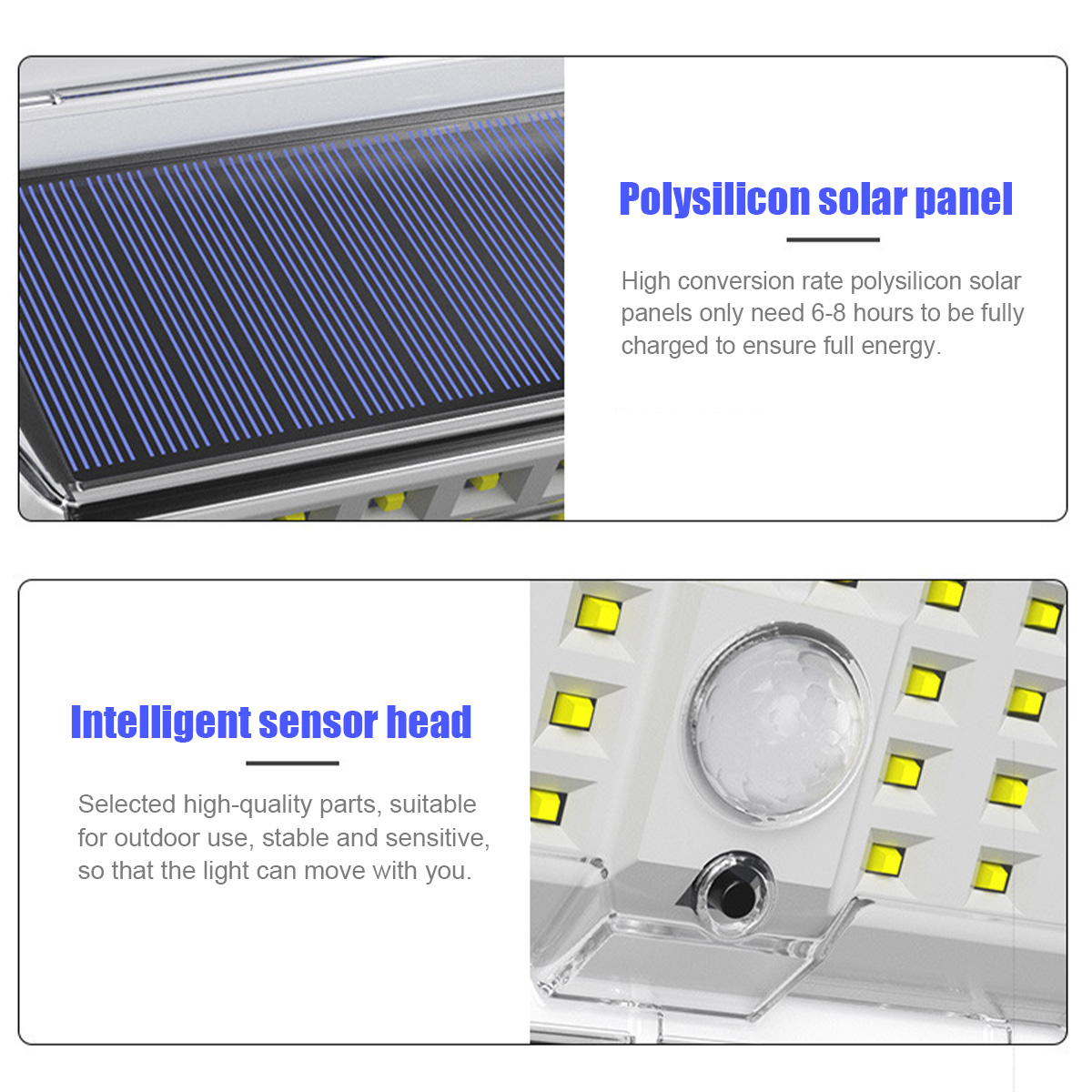 Polysilicon solar panel

High conversion rate polysilicon solar panels only need 6-8 hours to be fully charged to ensure full energy.

Intelligent sensor head

Selected high-quality parts, suitable for outdoor use, stable and sensitive, so that the light can move with you.