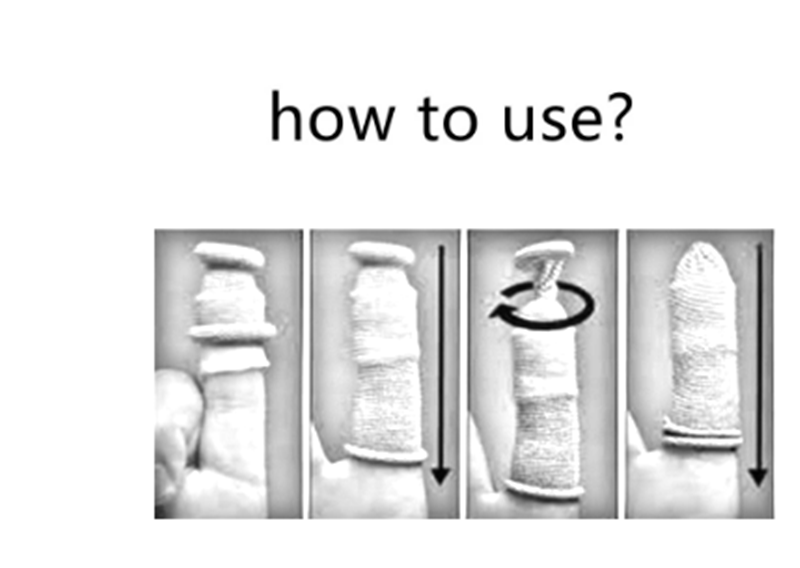 how to use?