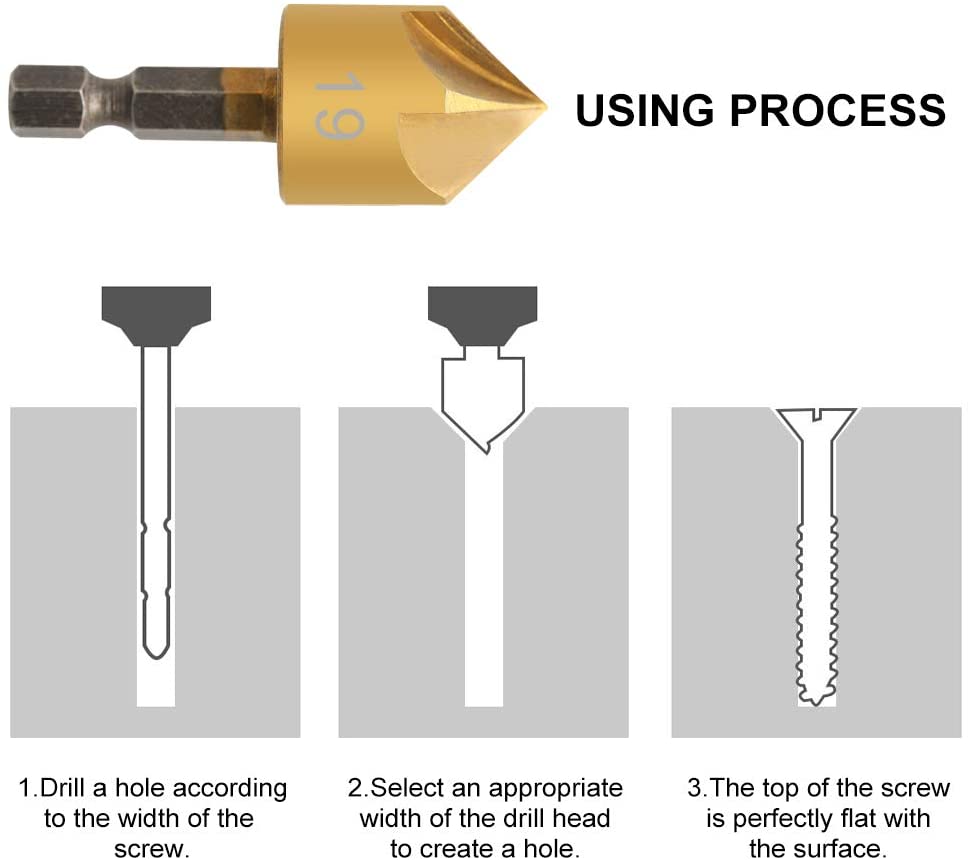 19

USING PROCESS

1.Drill a hole according to the width of the screw.

2.Select an appropriate width of the drill head to create a hole.

3.The top of the screw is perfectly flat with the surface.