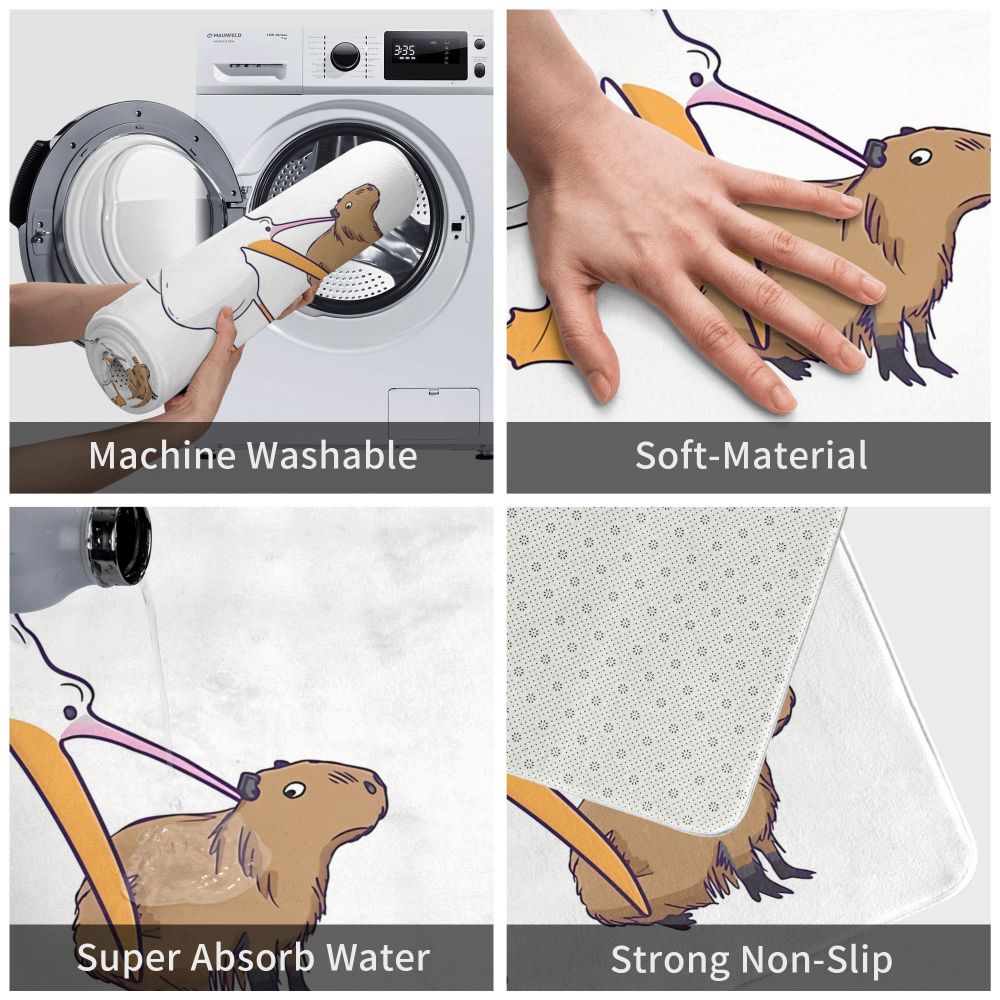 MAUNFELD

3:35

Machine Washable

Soft-Material

Super Absorb Water

Strong Non-Slip