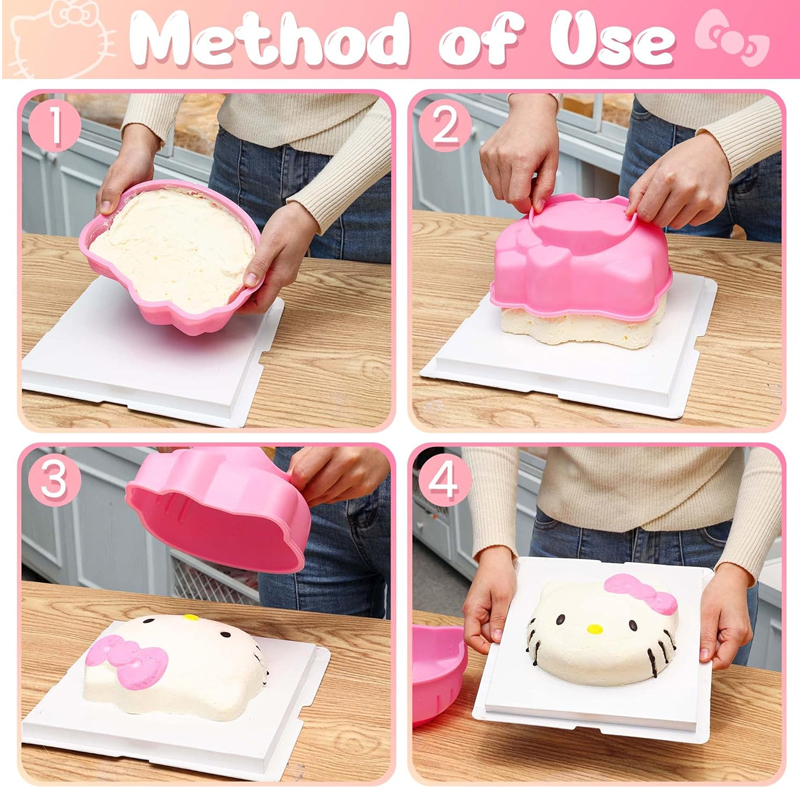 Method of Use

1

2

3

4