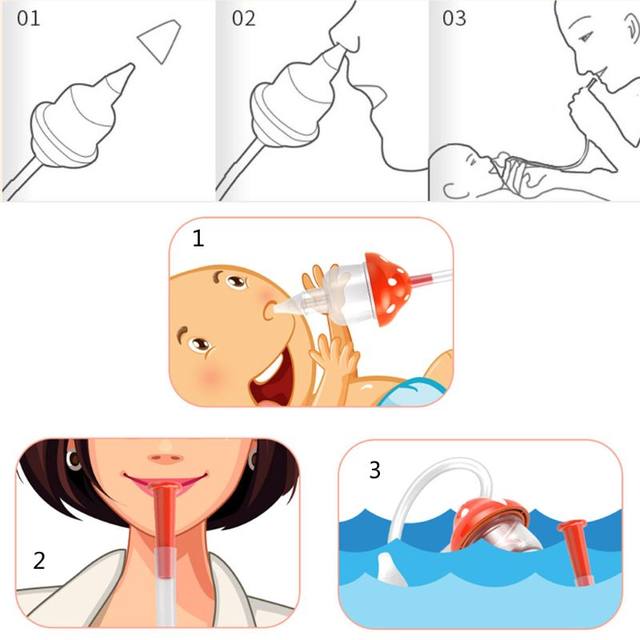 01

02

03

1

2

3