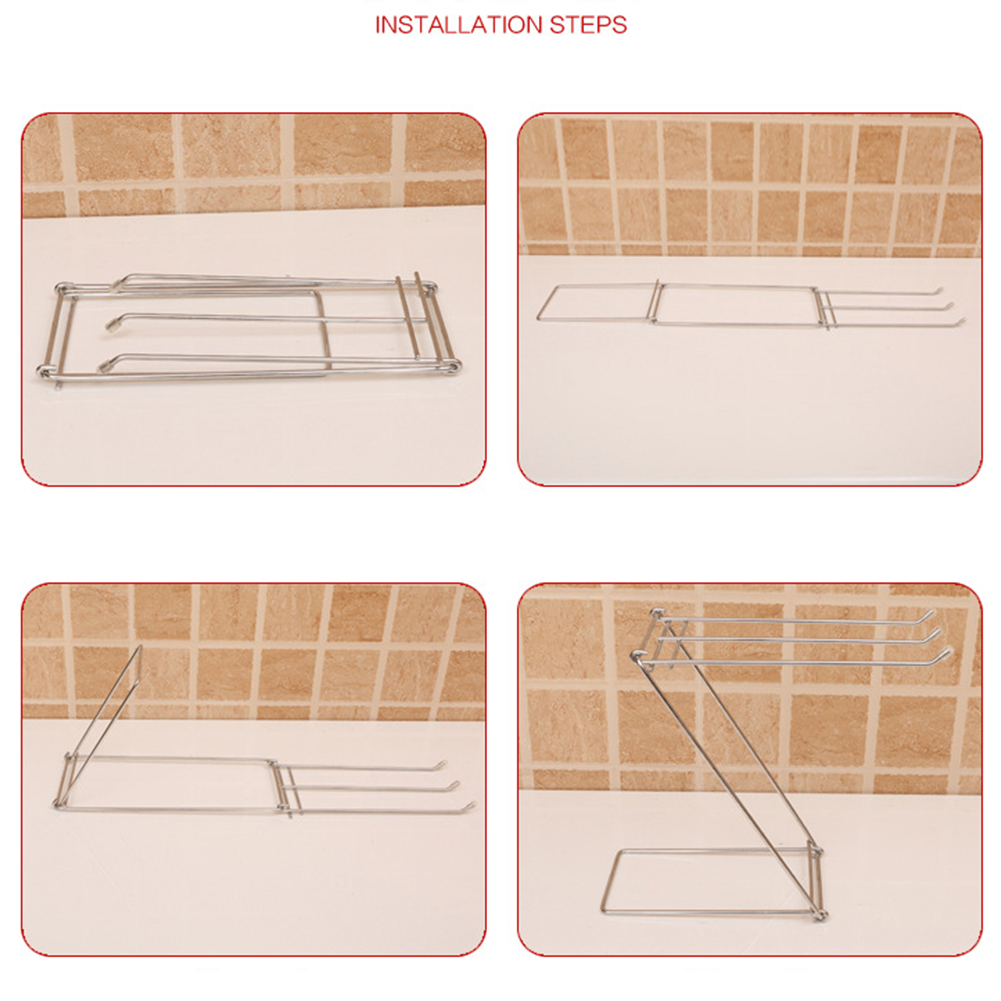 INSTALLATION STEPS