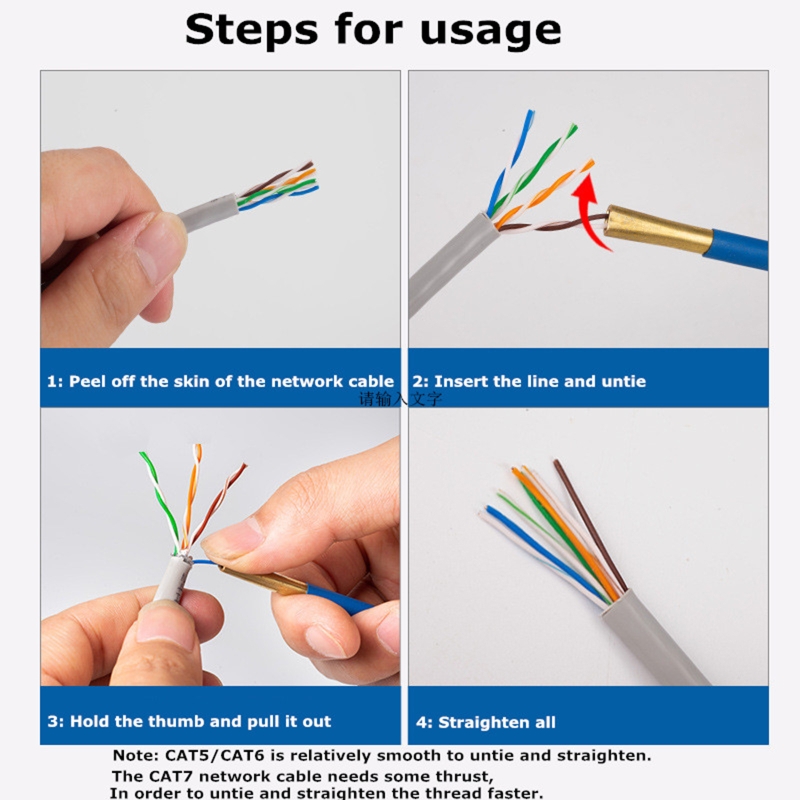 Steps for usage

1: Peel off the skin of the network cable

2: Insert the line and untie

请输入文字

3: Hold the thumb and pull it out

4: Straighten all

Note: CAT5/CAT6 is relatively smooth to untie and straighten. The CAT7 network cable needs some thrust, In order to untie and straighten the thread faster.