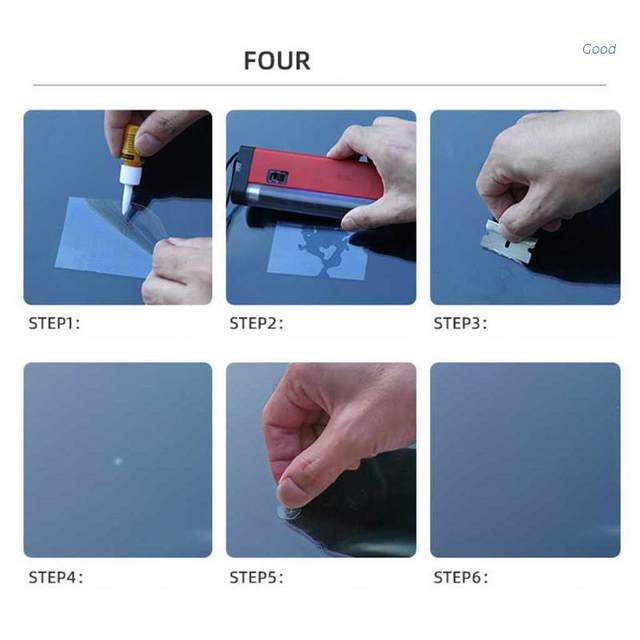 FOUR

Good

STEP1:

STEP2:

STEP3:

STEP4:

STEP5:

STEP6: