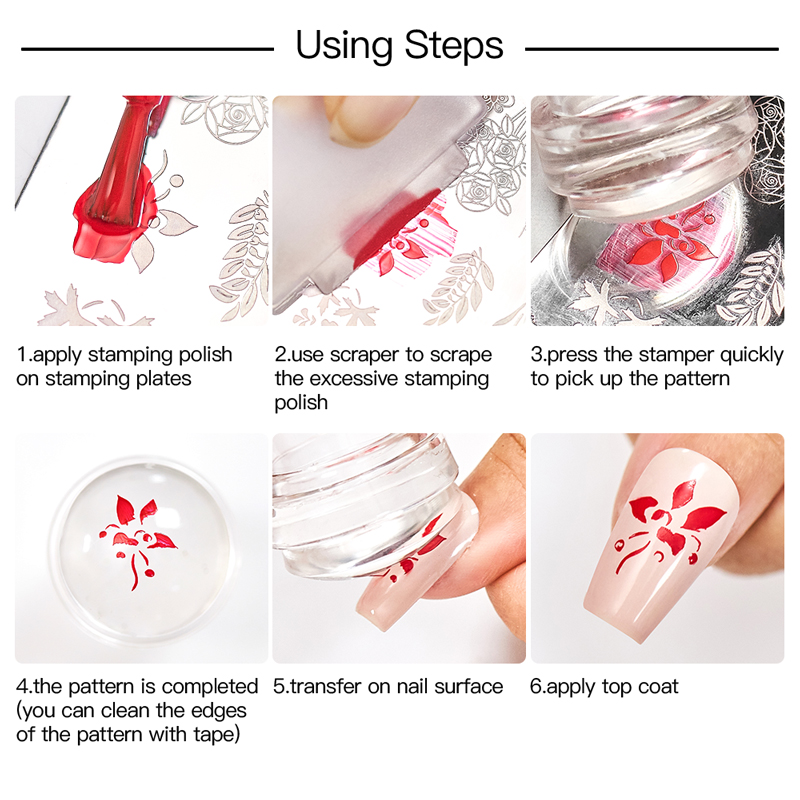 Using Steps

1.apply stamping polish on stamping plates

2.use scraper to scrape the excessive stamping polish

3.press the stamper quickly to pick up the pattern

4.the pattern is completed (you can clean the edges of the pattern with tape)

5.transfer on nail surface

6.apply top coat