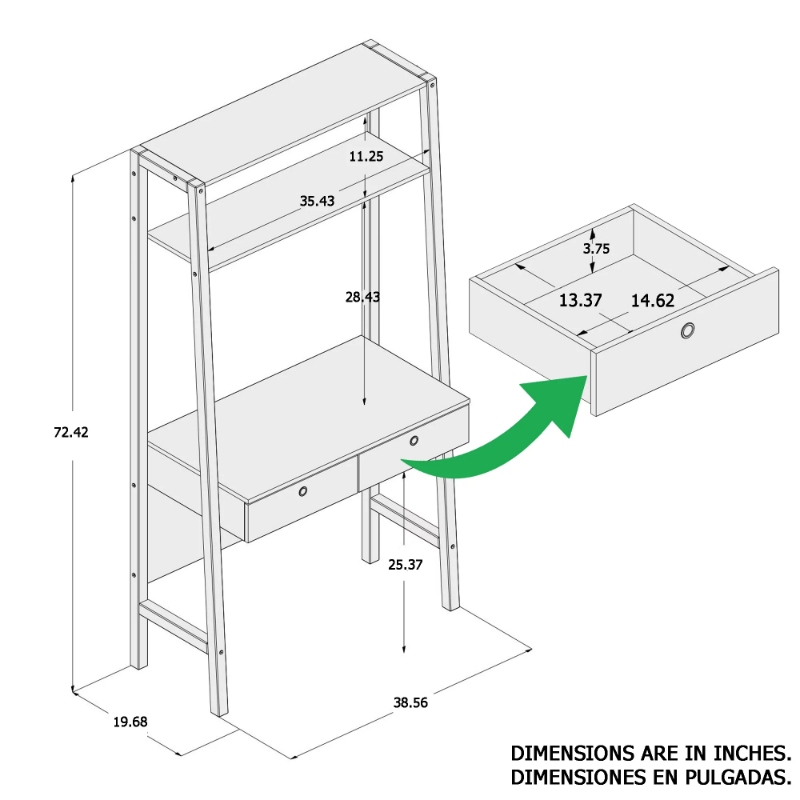 11.25
35.43
28.43
72.42
25.37
19.68
38.56
3.75
13.37
14.62

DIMENSIONS ARE IN INCHES.
DIMENSIONES EN PULGADAS.