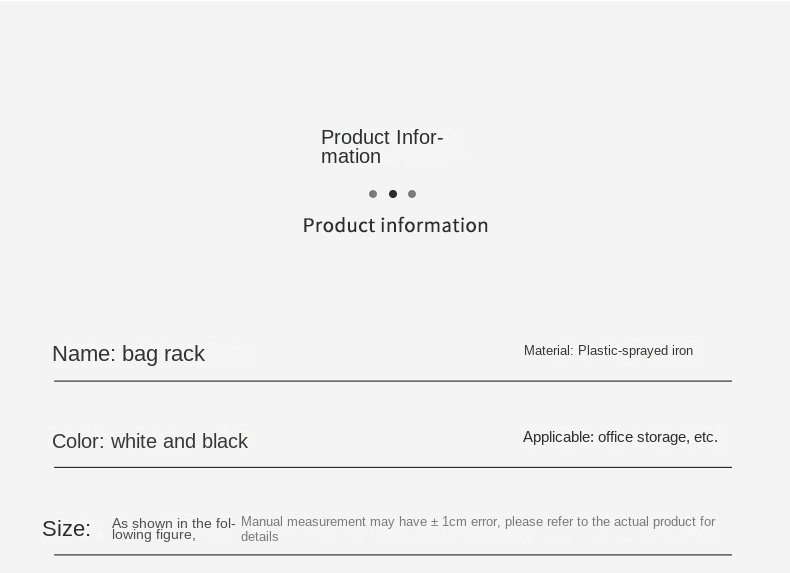 Product Information

Product information

Name: bag rack

Material: Plastic-sprayed iron

Color: white and black

Applicable: office storage, etc.

Size:

As shown in the following figure,

Manual measurement may have ± 1cm error, please refer to the actual product for details