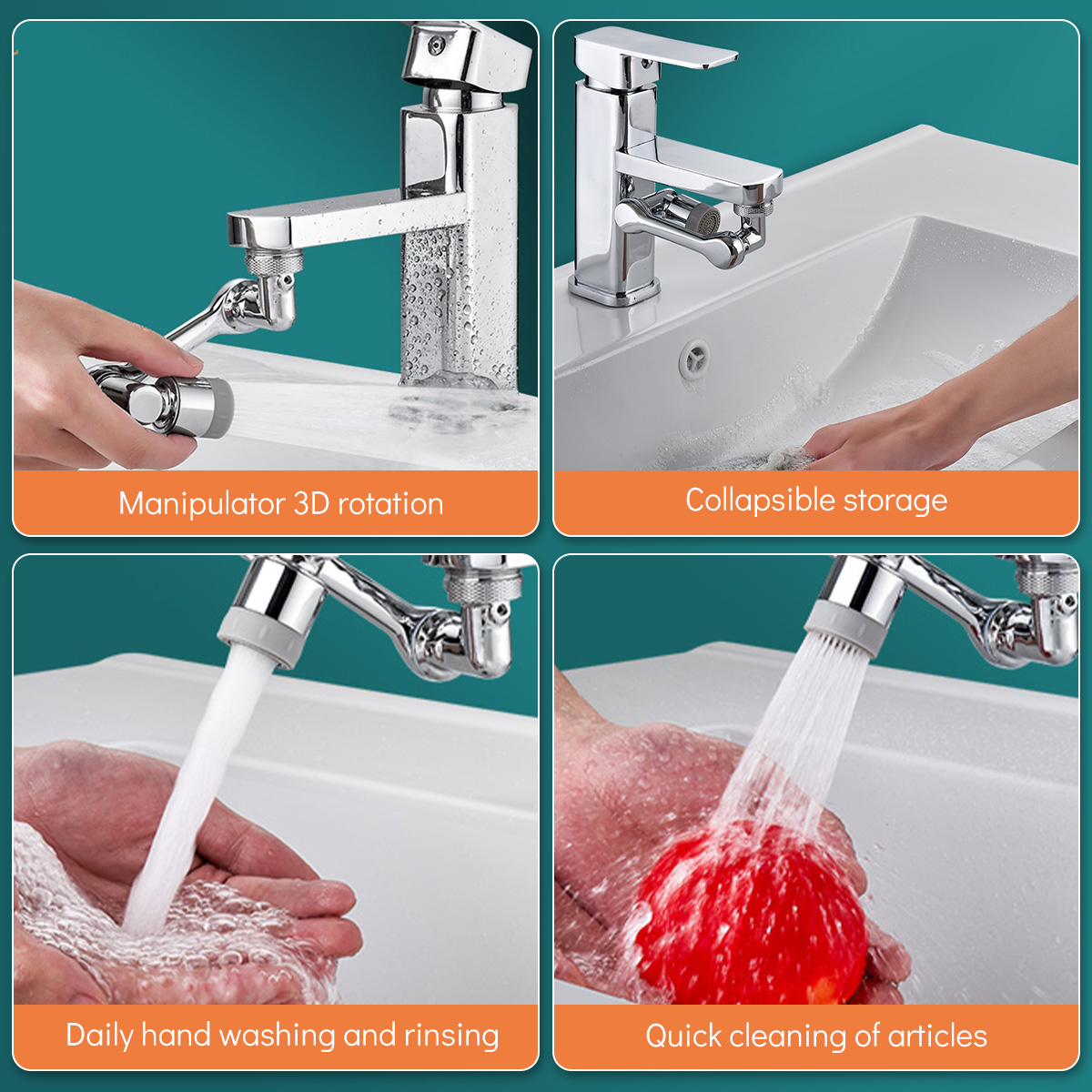 Manipulator 3D rotation

Collapsible storage

Daily hand washing and rinsing

Quick cleaning of articles