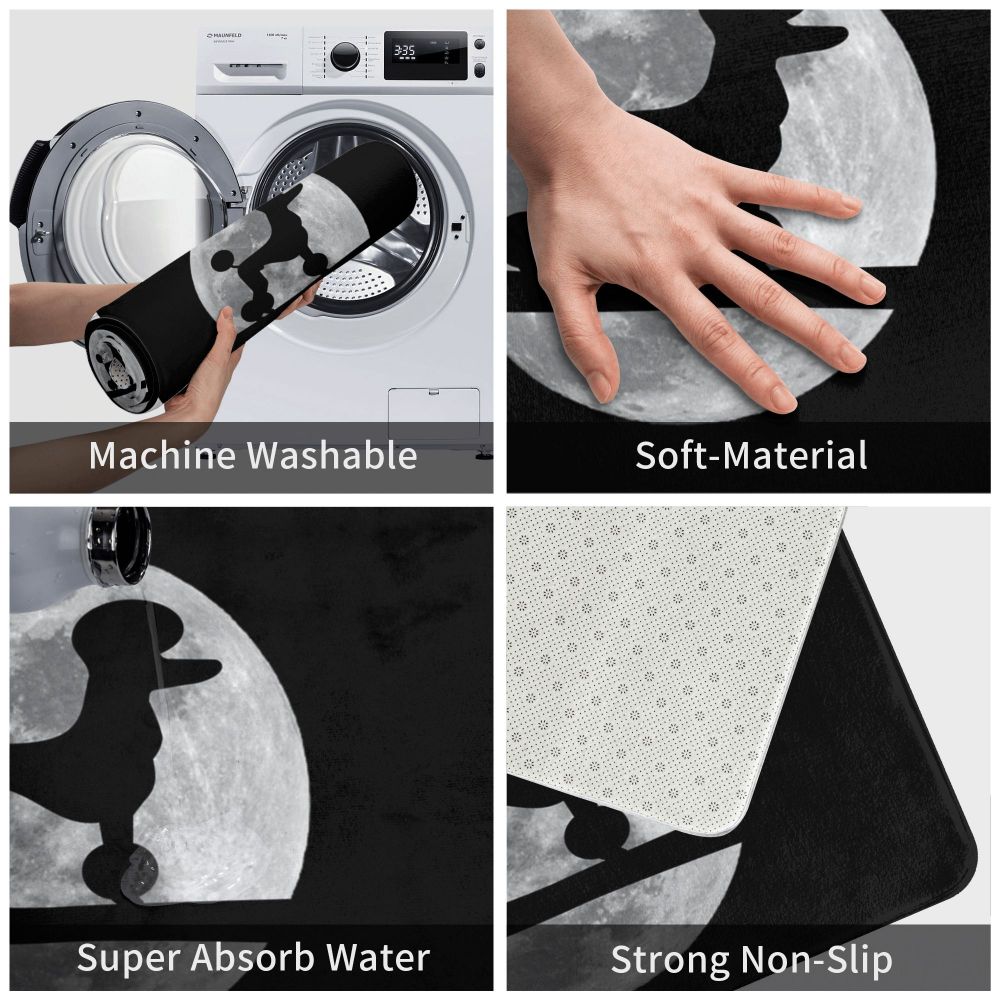 MAUNFELD

3:35

Machine Washable

Soft-Material

Super Absorb Water

Strong Non-Slip