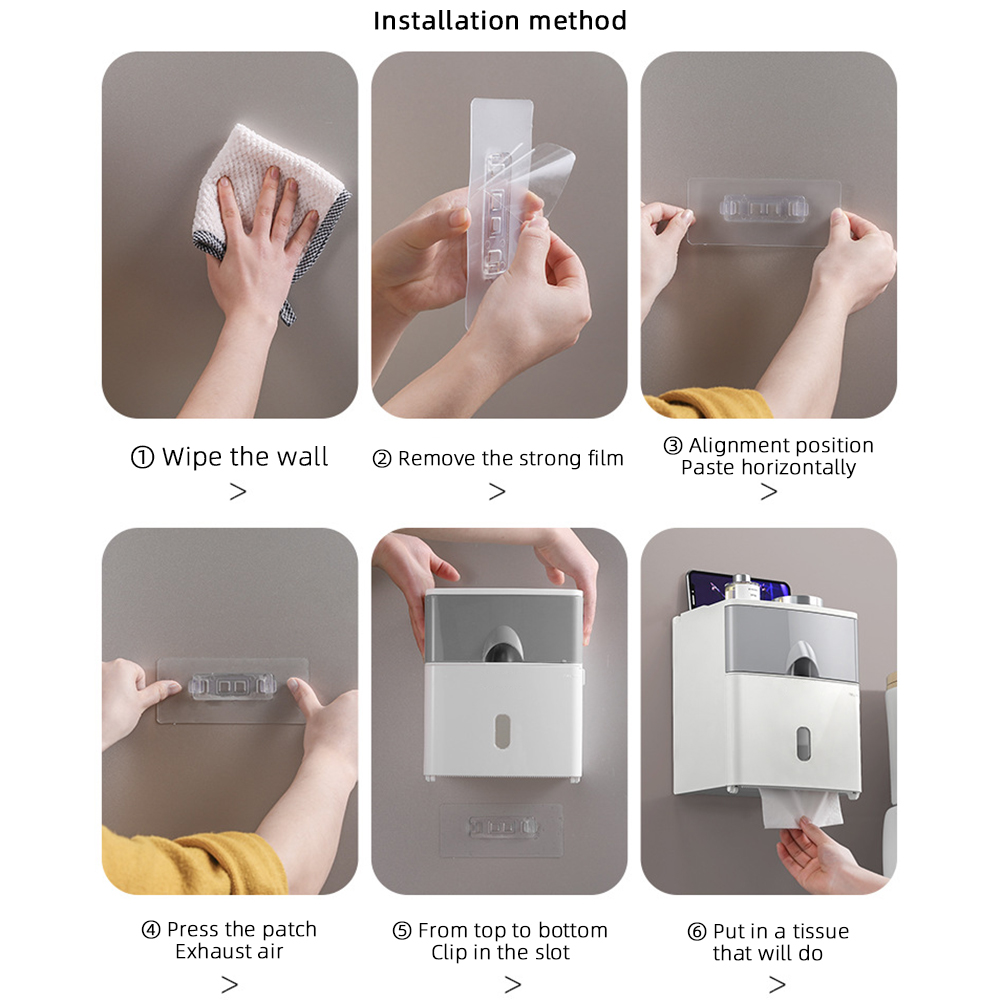 Installation method

① Wipe the wall
>

② Remove the strong film
>

③ Alignment position
Paste horizontally
>

④ Press the patch
Exhaust air
>

⑤ From top to bottom
Clip in the slot
>

⑥ Put in a tissue
that will do
>