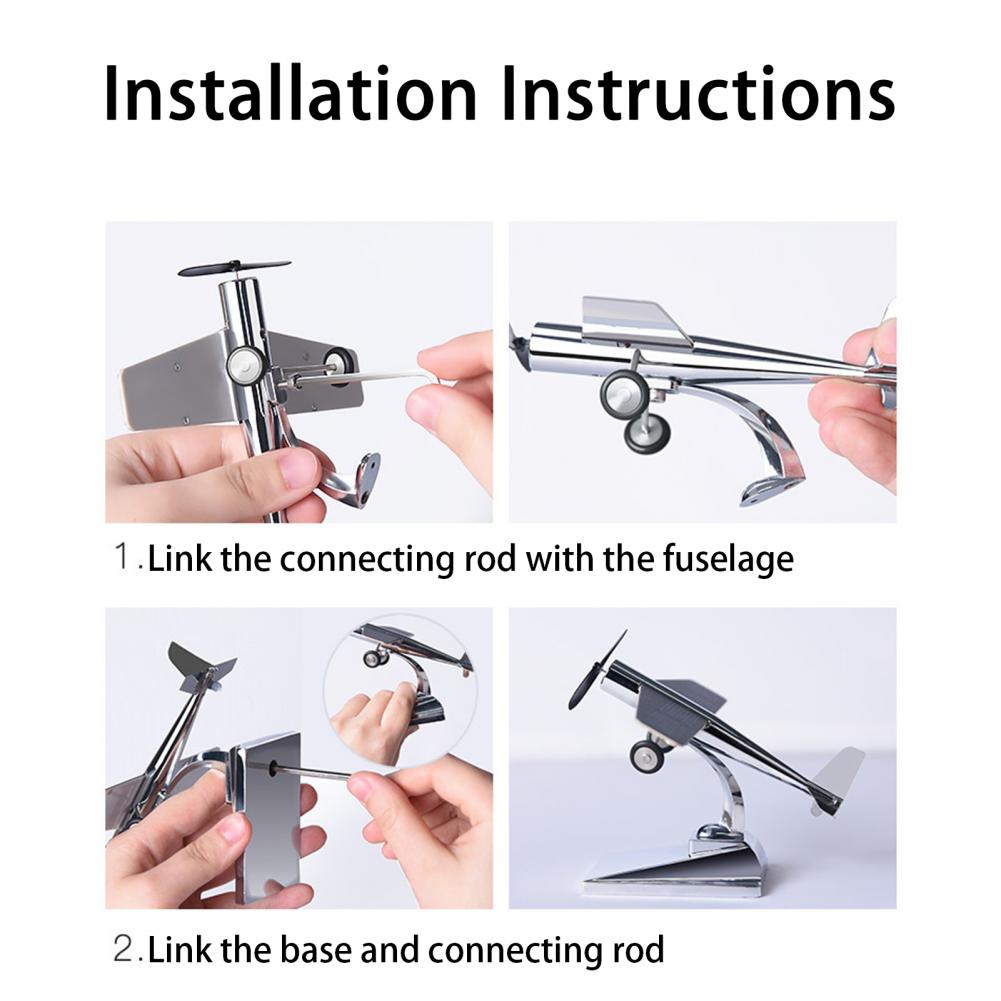 Installation Instructions

1.Link the connecting rod with the fuselage

2.Link the base and connecting rod