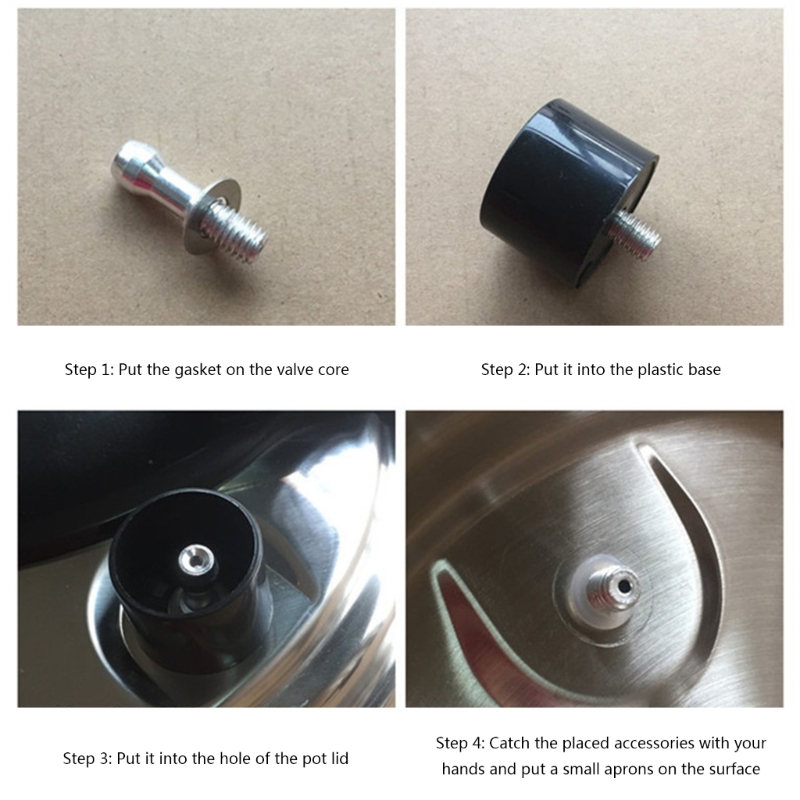 Step 1: Put the gasket on the valve core

Step 2: Put it into the plastic base

Step 3: Put it into the hole of the pot lid

Step 4: Catch the placed accessories with your hands and put a small aprons on the surface