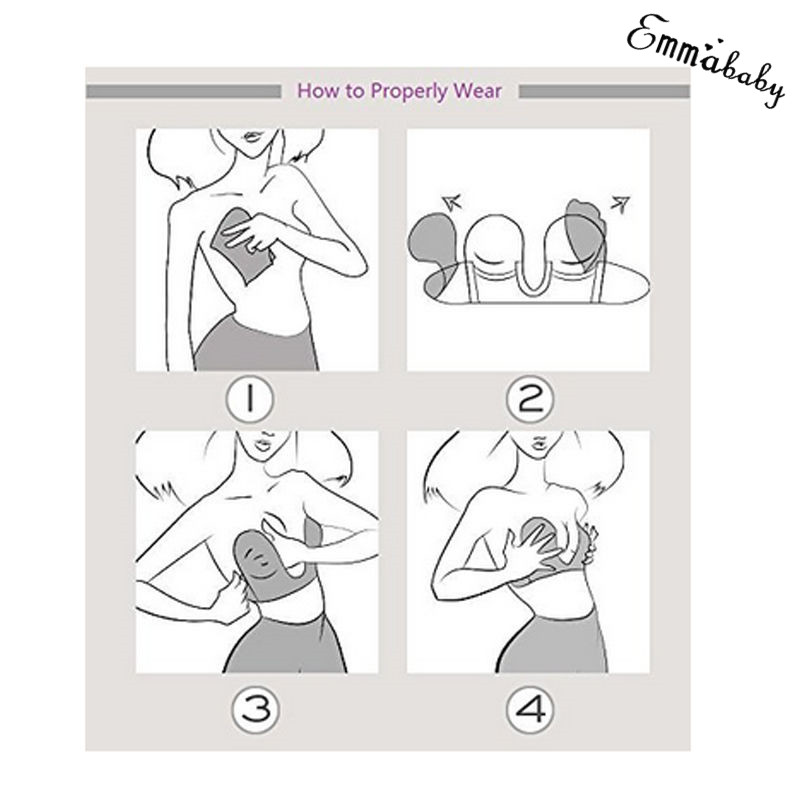 Emmababy

How to Properly Wear

1

2

3

4