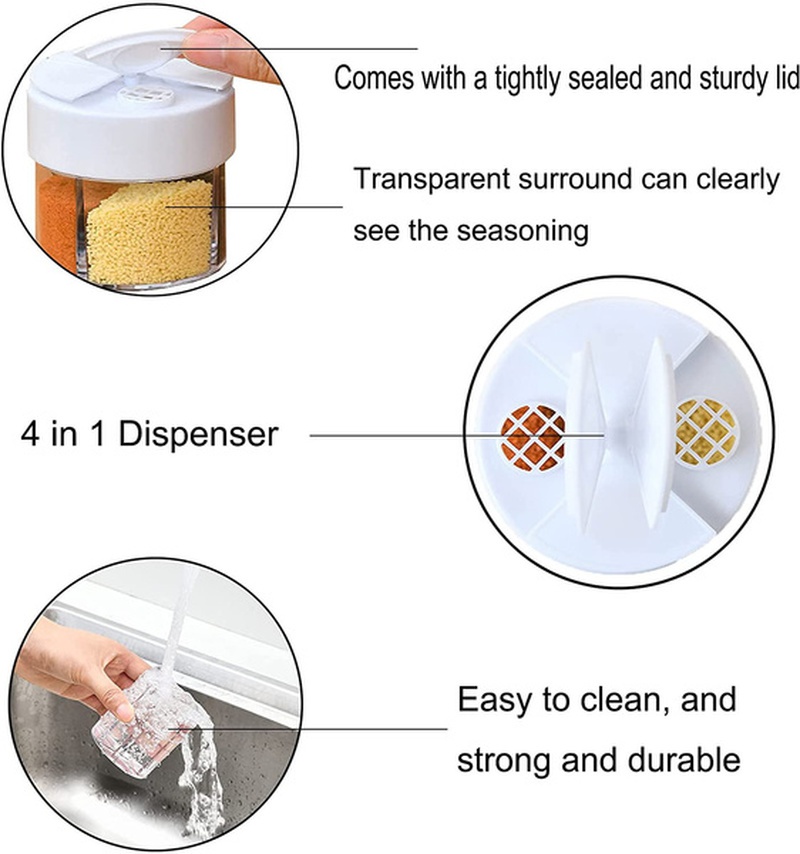 Comes with a tightly sealed and sturdy lid

Transparent surround can clearly see the seasoning

4 in 1 Dispenser

Easy to clean, and strong and durable