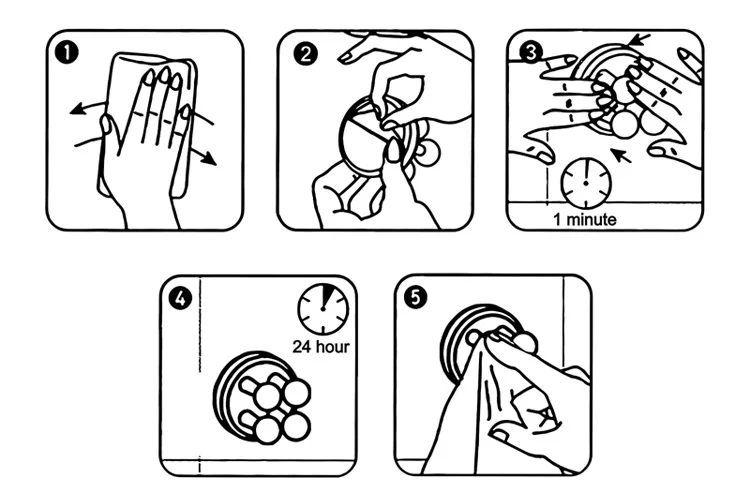 1

2

3

1 minute

4

24 hour

5