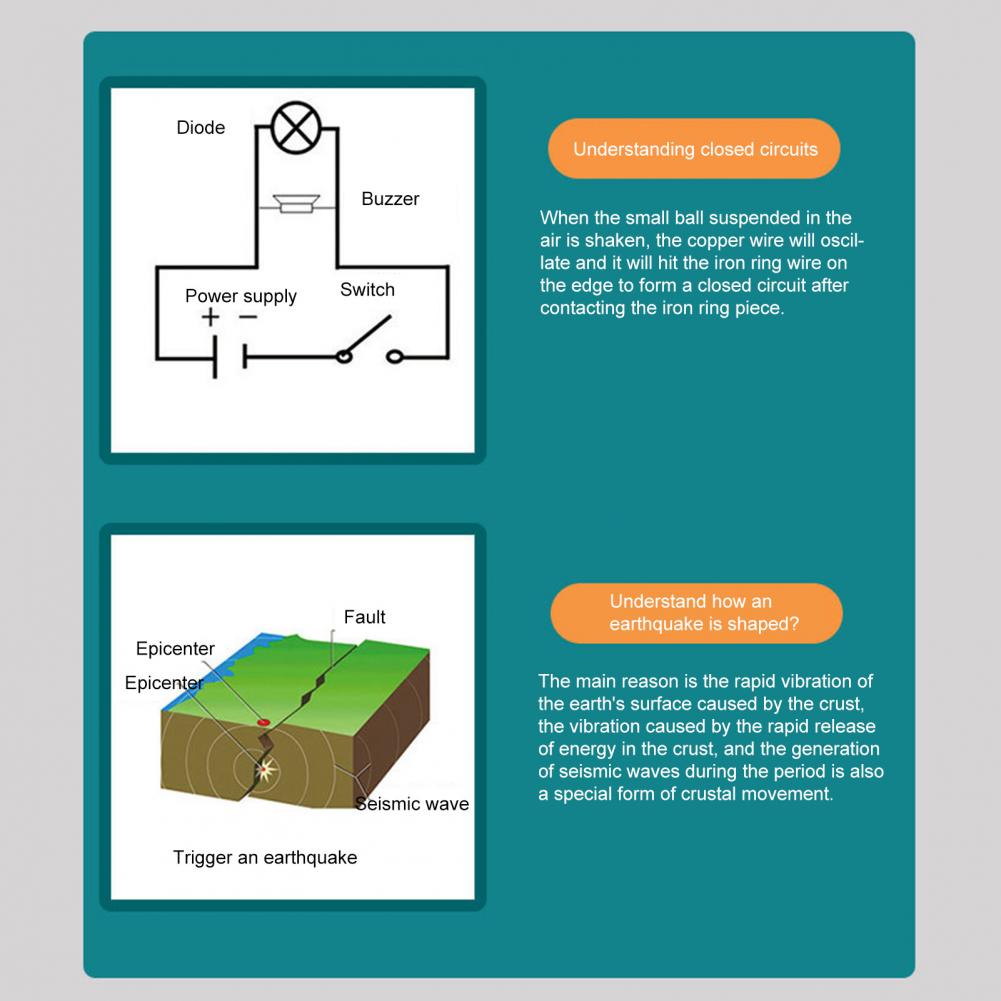 Diode

Buzzer

Power supply

Switch

+ −

Understanding closed circuits

When the small ball suspended in the air is shaken, the copper wire will oscillate and it will hit the iron ring wire on the edge to form a closed circuit after contacting the iron ring piece.

Fault

Epicenter

Epicenter

Seismic wave

Trigger an earthquake

Understand how an earthquake is shaped?

The main reason is the rapid vibration of the earth's surface caused by the crust, the vibration caused by the rapid release of energy in the crust, and the generation of seismic waves during the period is also a special form of crustal movement.