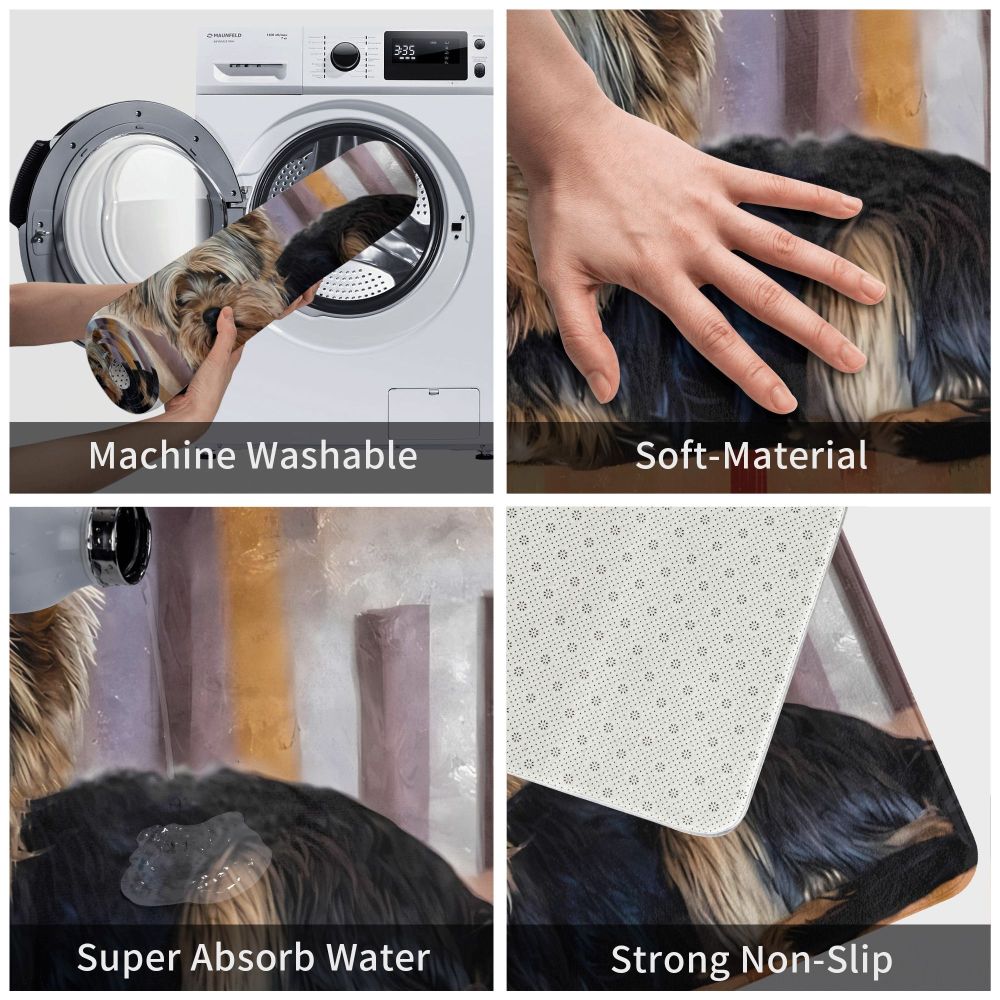 MAUNFELD

3:35

Machine Washable

Soft-Material

Super Absorb Water

Strong Non-Slip