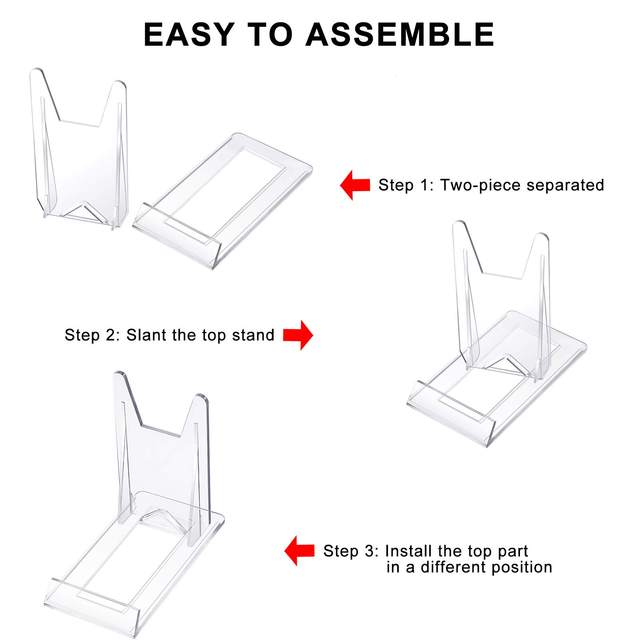 EASY TO ASSEMBLE

Step 1: Two-piece separated

Step 2: Slant the top stand

Step 3: Install the top part in a different position