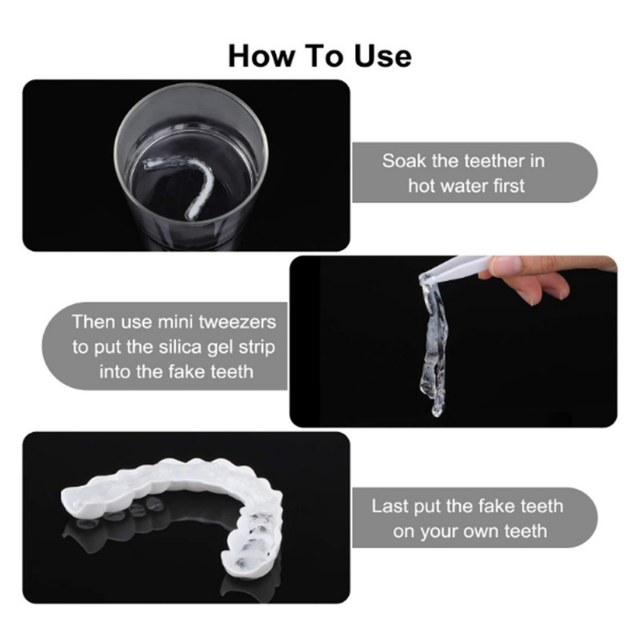 How To Use

Soak the teether in hot water first

Then use mini tweezers to put the silica gel strip into the fake teeth

Last put the fake teeth on your own teeth