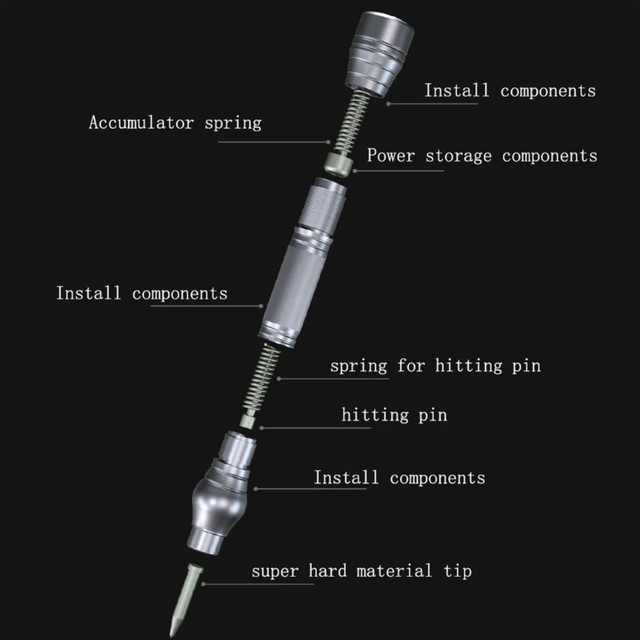 Install components

Accumulator spring

Power storage components

Install components

spring for hitting pin

hitting pin

Install components

super hard material tip