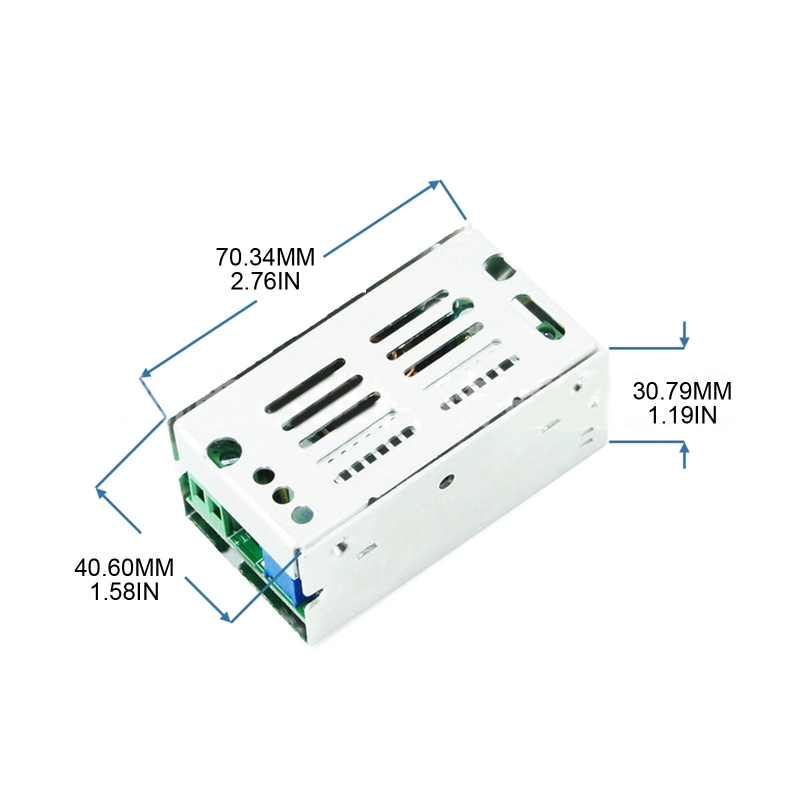 70.34MM
2.76IN

30.79MM
1.19IN

40.60MM
1.58IN