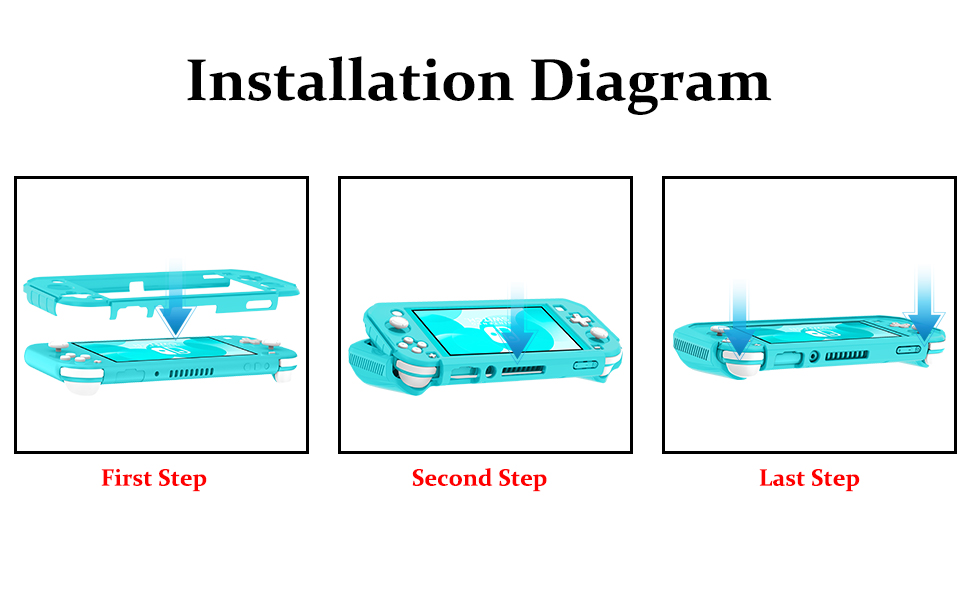 Installation Diagram

First Step

Second Step

Last Step