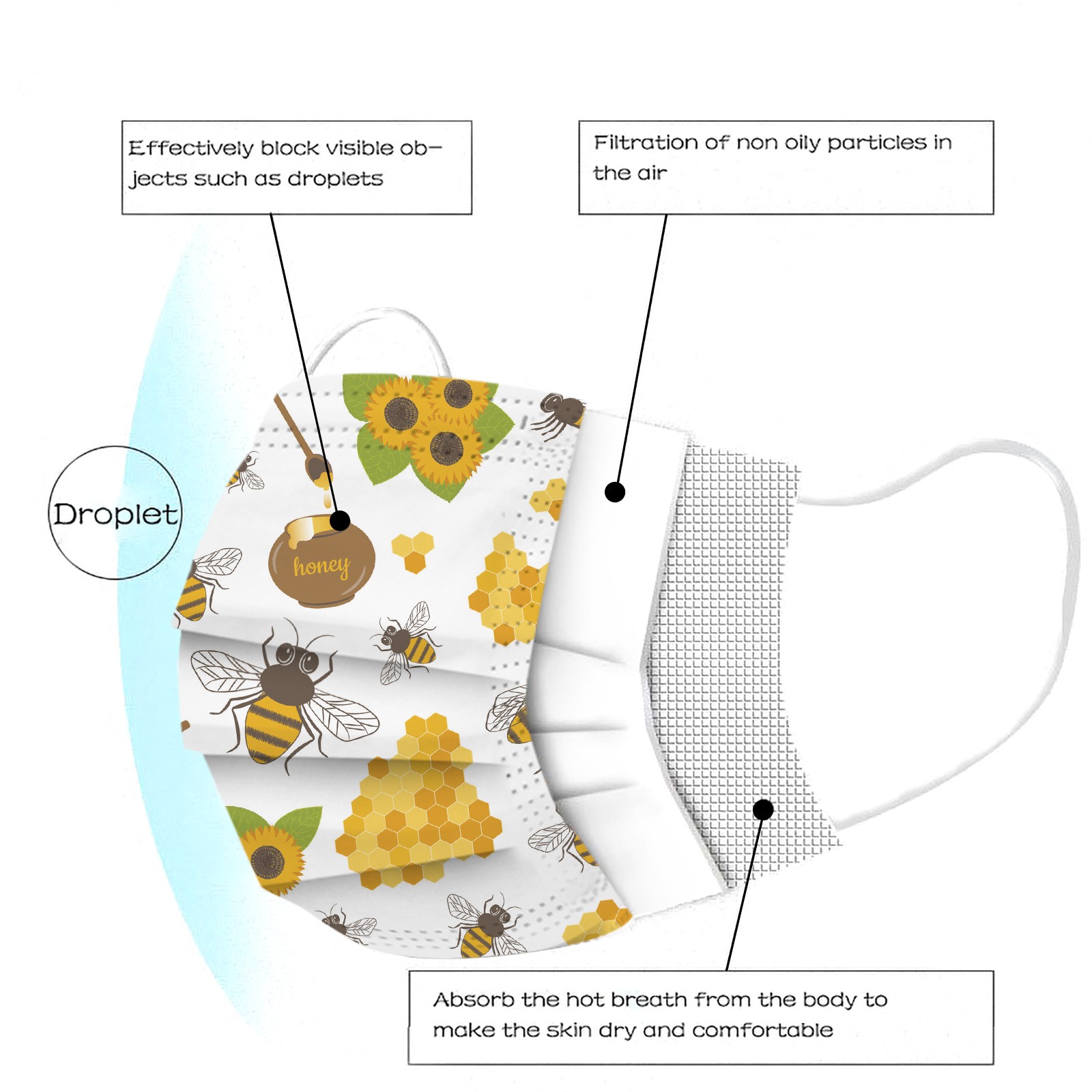 Effectively block visible objects such as droplets

Filtration of non oily particles in the air

Droplet

honey

Absorb the hot breath from the body to make the skin dry and comfortable