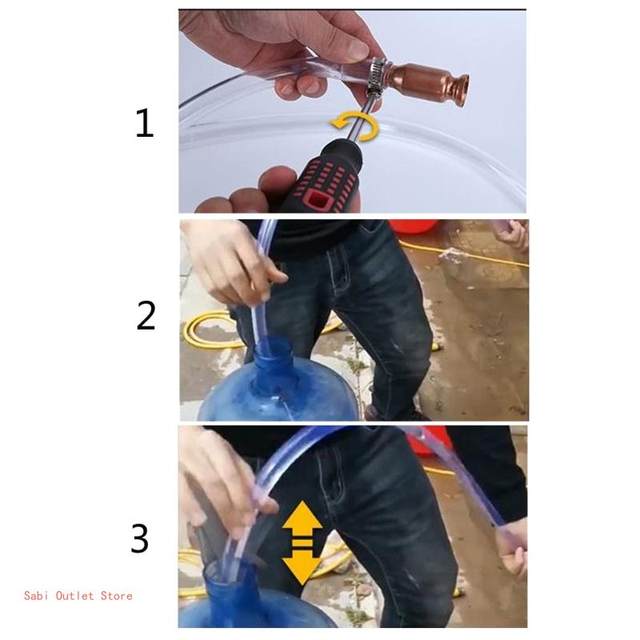 1

2

3

Sabi Outlet Store