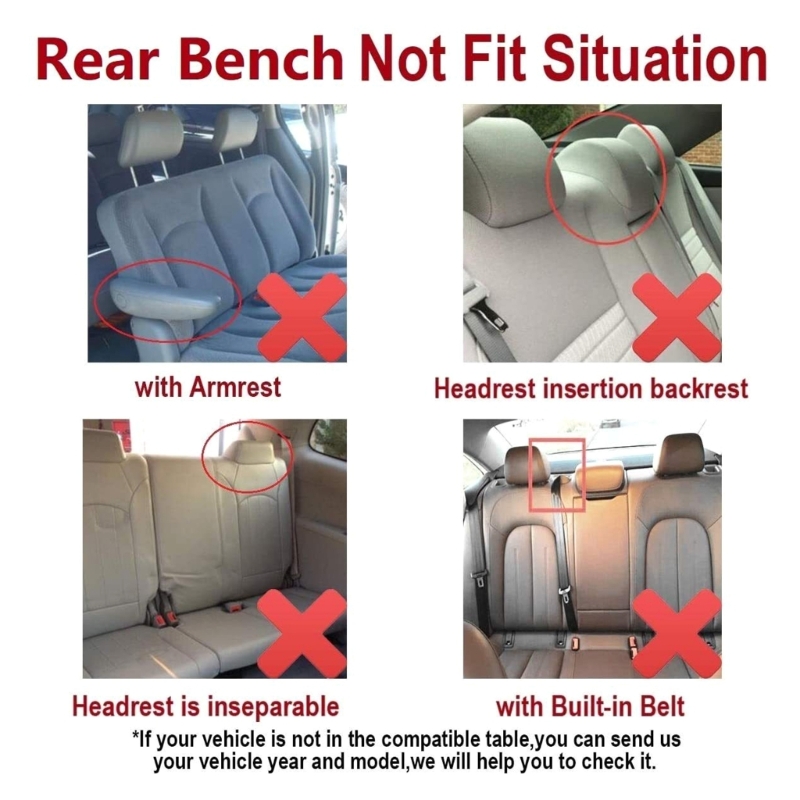 Rear Bench Not Fit Situation

with Armrest

Headrest insertion backrest

Headrest is inseparable

with Built-in Belt

*If your vehicle is not in the compatible table,you can send us your vehicle year and model,we will help you to check it.