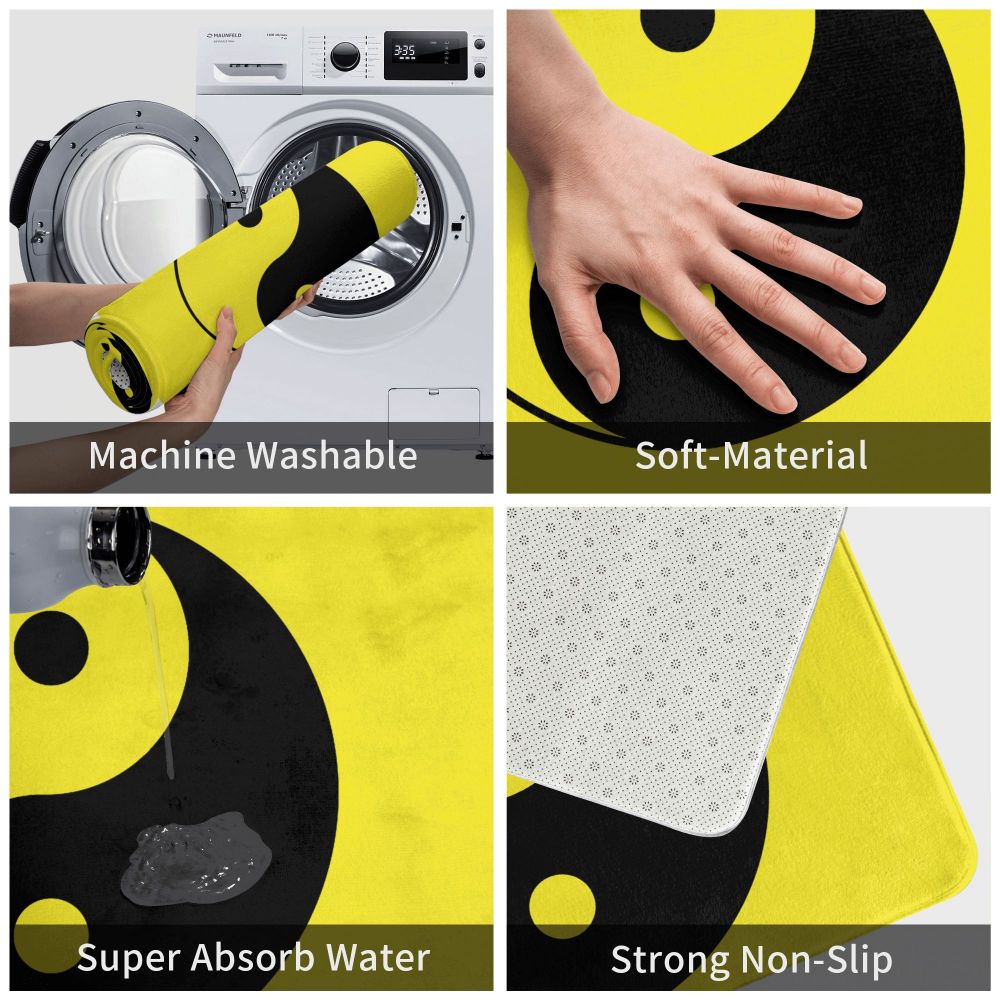 MAUNFELD

3:35

Machine Washable

Soft-Material

Super Absorb Water

Strong Non-Slip