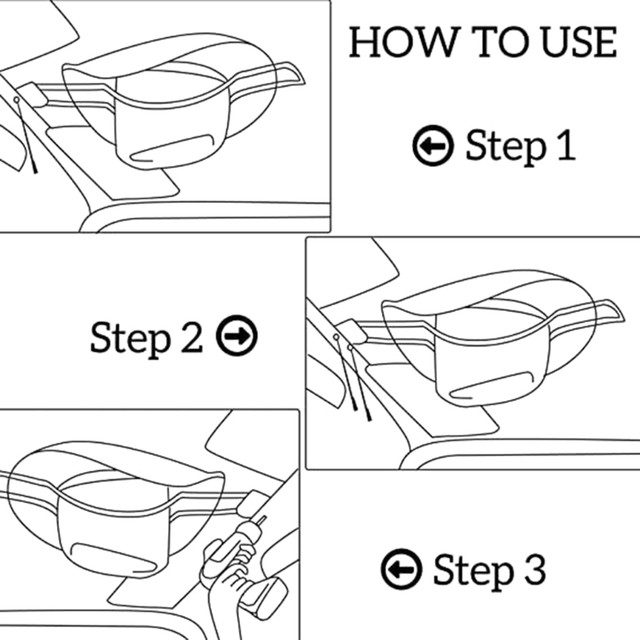 HOW TO USE

Step 1

Step 2

Step 3