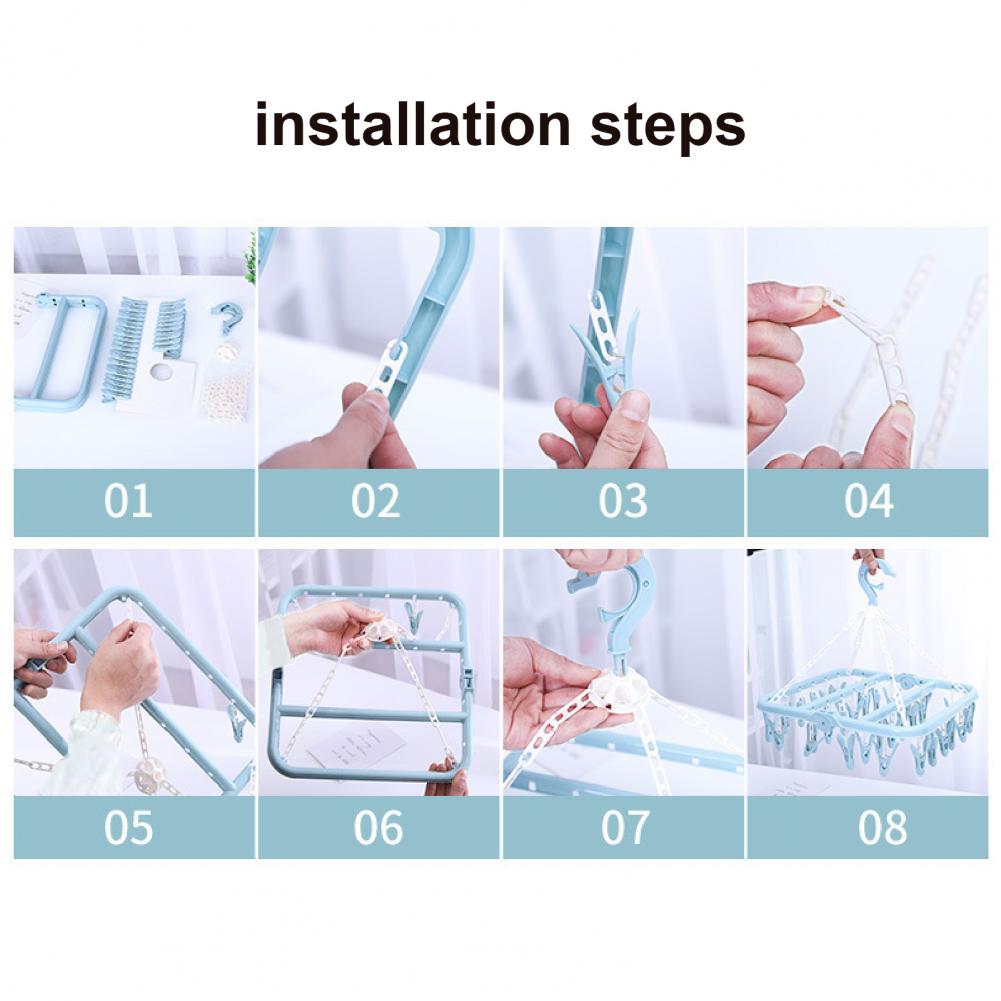 installation steps

01

02

03

04

05

06

07

08