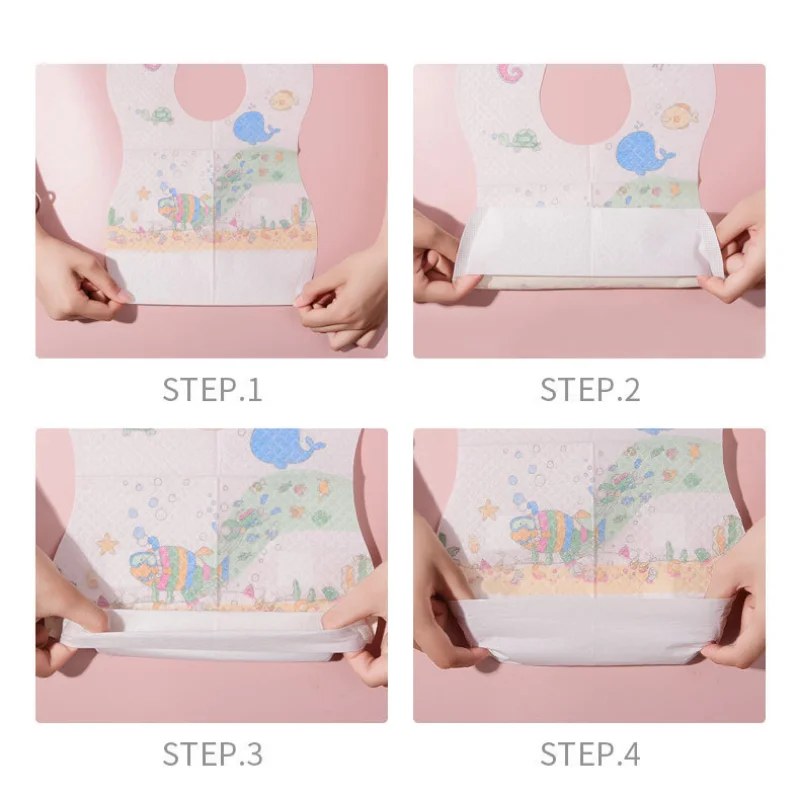 STEP.1

STEP.2

STEP.3

STEP.4