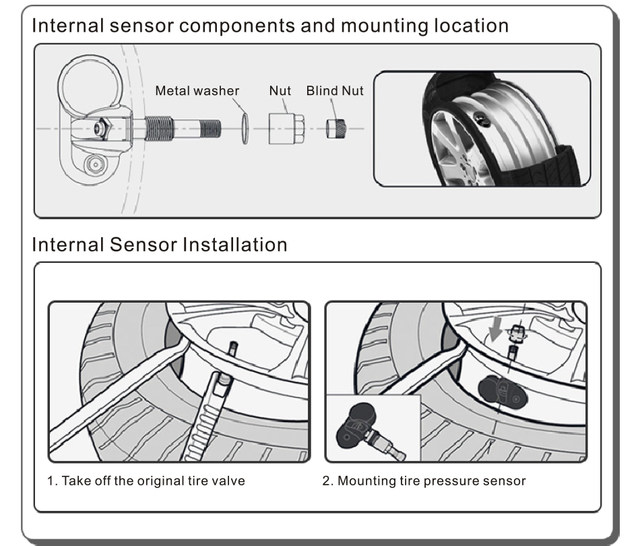 Internal sensor components and mounting location

Metal washer
Nut
Blind Nut

Internal Sensor Installation

1. Take off the original tire valve
2. Mounting tire pressure sensor