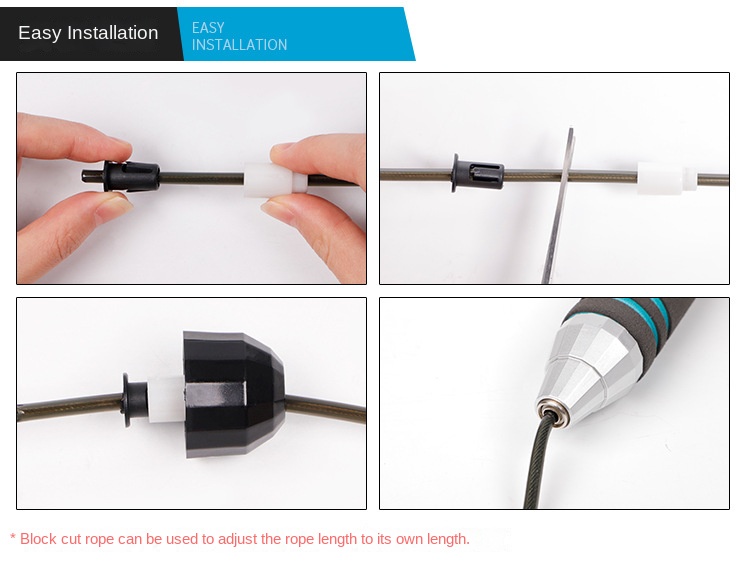 Easy Installation

EASY
INSTALLATION

* Block cut rope can be used to adjust the rope length to its own length.