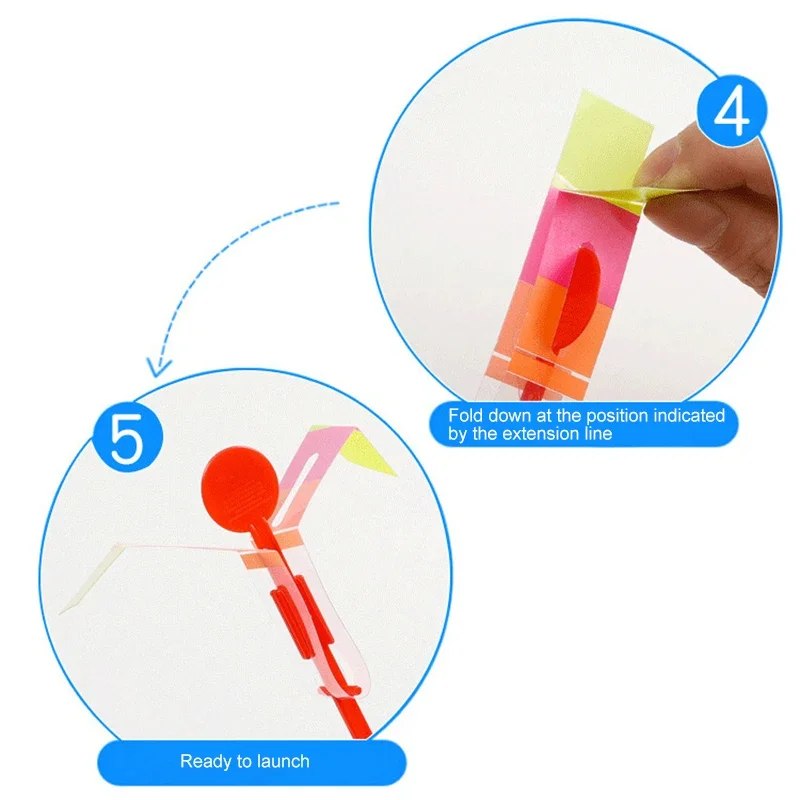 4

Fold down at the position indicated by the extension line

5

Ready to launch