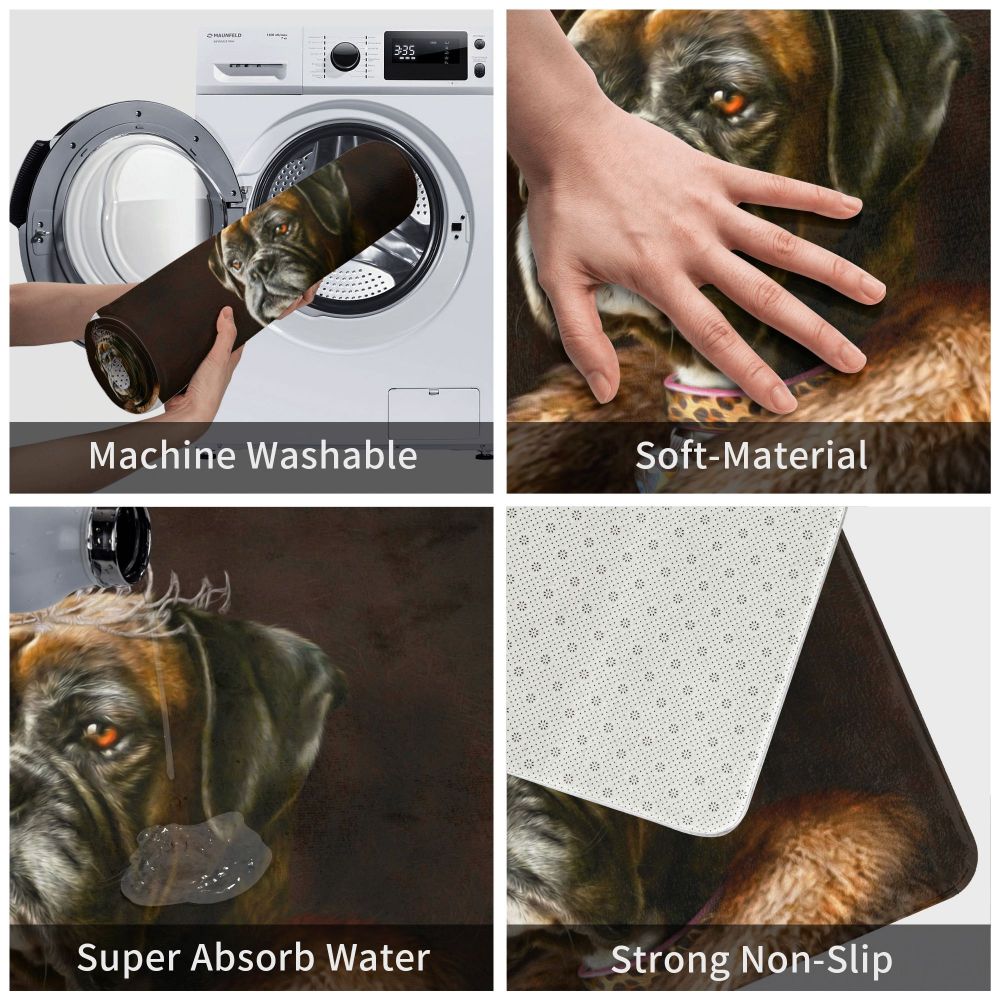 MAUNFELD

3:35

Machine Washable

Soft-Material

Super Absorb Water

Strong Non-Slip