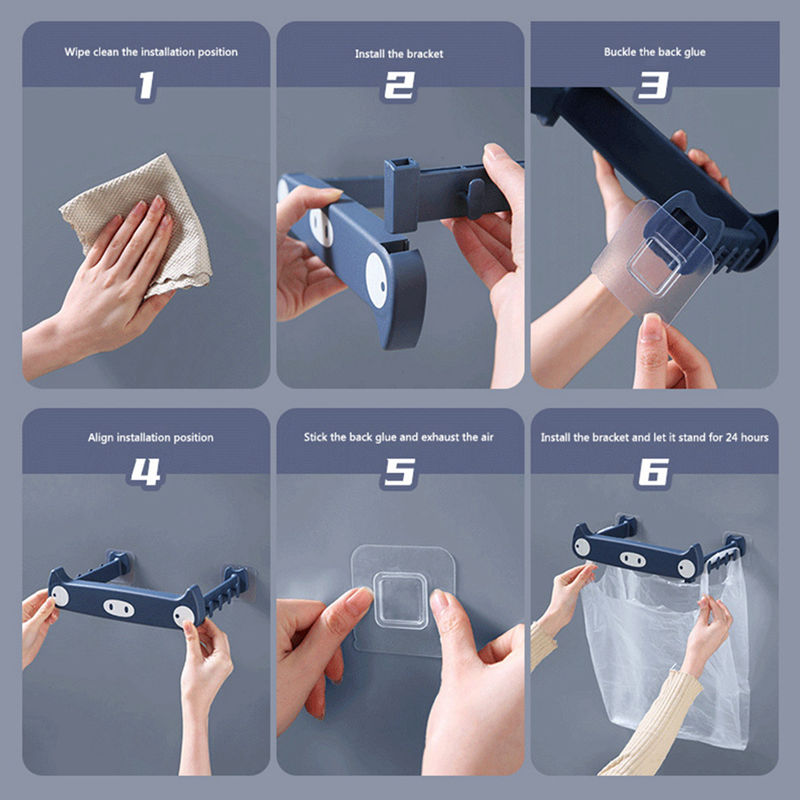 Wipe clean the installation position
1

Install the bracket
2

Buckle the back glue
3

Align installation position
4

Stick the back glue and exhaust the air
5

Install the bracket and let it stand for 24 hours
6