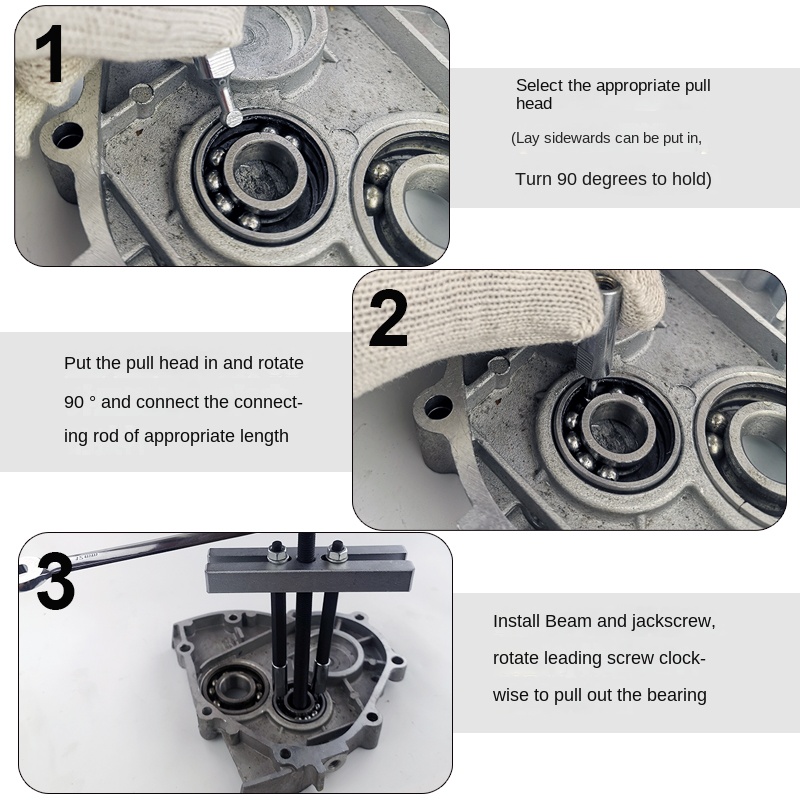 1

Select the appropriate pull head

(Lay sidewards can be put in,

Turn 90 degrees to hold)

2

Put the pull head in and rotate 90 ° and connect the connecting rod of appropriate length

3

Install Beam and jackscrew, rotate leading screw clockwise to pull out the bearing