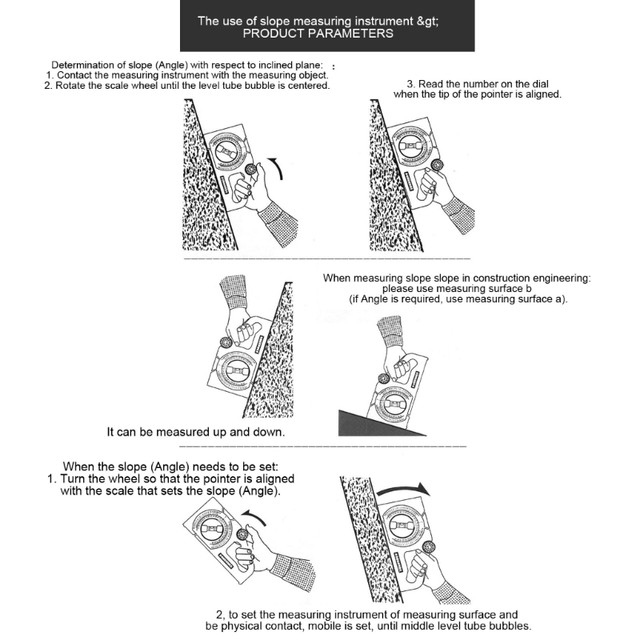 The use of slope measuring instrument &gt;
PRODUCT PARAMETERS

Determination of slope (Angle) with respect to inclined plane: :
1. Contact the measuring instrument with the measuring object.
2. Rotate the scale wheel until the level tube bubble is centered.

3. Read the number on the dial when the tip of the pointer is aligned.

When measuring slope slope in construction engineering: please use measuring surface b (if Angle is required, use measuring surface a).

It can be measured up and down.

When the slope (Angle) needs to be set:
1. Turn the wheel so that the pointer is aligned with the scale that sets the slope (Angle).

2, to set the measuring instrument of measuring surface and be physical contact, mobile is set, until middle level tube bubbles.