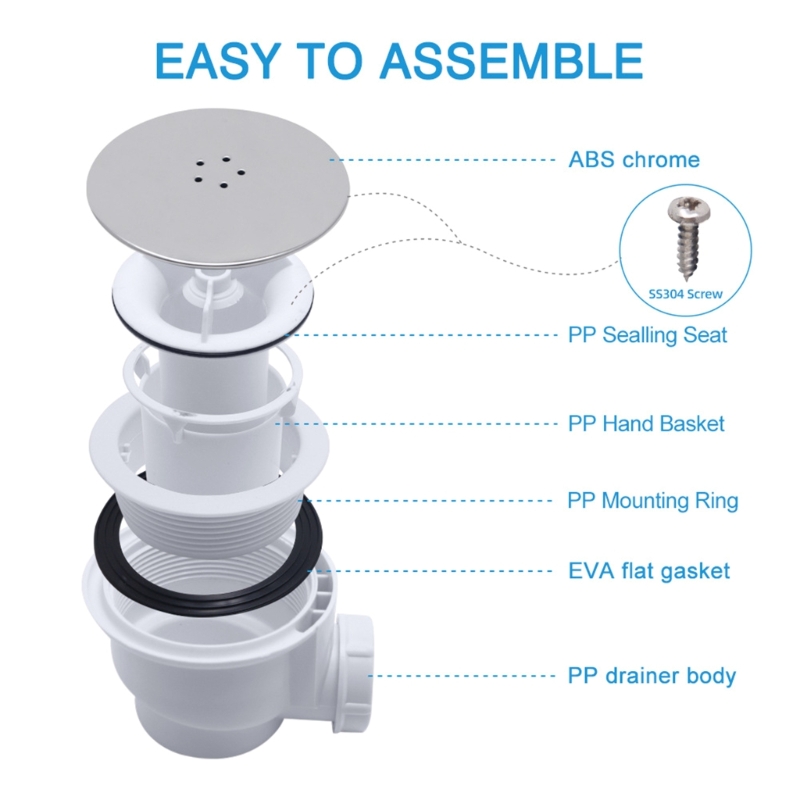 EASY TO ASSEMBLE

ABS chrome

SS304 Screw

PP Sealling Seat

PP Hand Basket

PP Mounting Ring

EVA flat gasket

PP drainer body